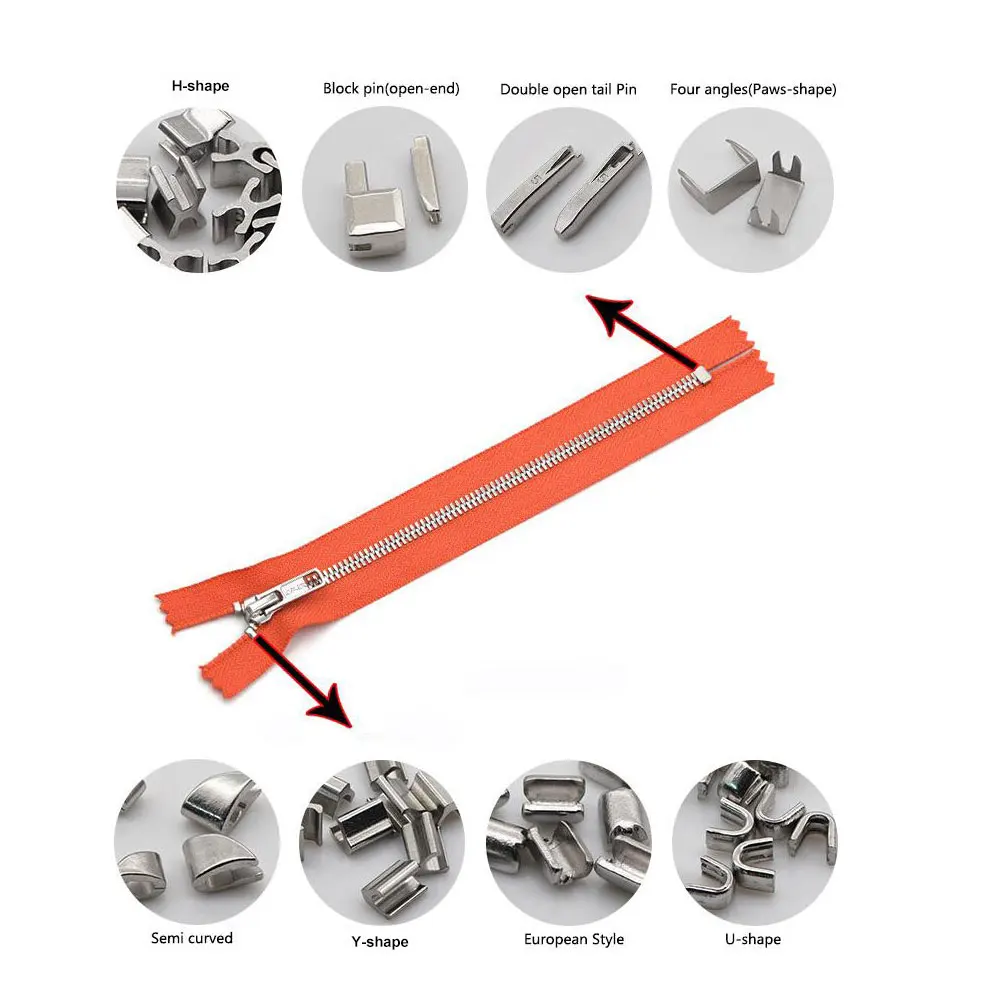 H-shape

Block pin(open-end)

Double open tail Pin

Four angles(Paws-shape)

Semi curved

Y-shape

European Style

U-shape