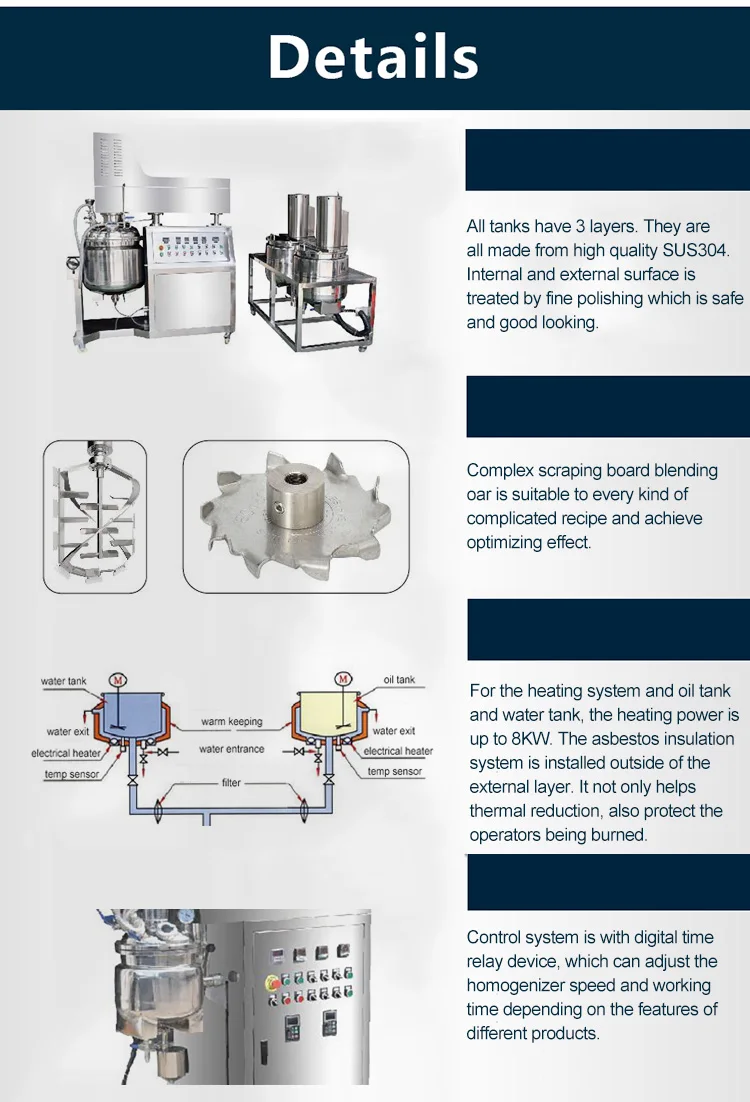 Details

All tanks have 3 layers. They are all made from high quality SUS304. Internal and external surface is treated by fine polishing which is safe and good looking.

Complex scraping board blending oar is suitable to every kind of complicated recipe and achieve optimizing effect.

water tank
M
water exit
electrical heater
temp sensor
warm keeping
water entrance
filter
M
oil tank
water exit
electrical heater
temp sensor

For the heating system and oil tank and water tank, the heating power is up to 8KW. The asbestos insulation system is installed outside of the external layer. It not only helps thermal reduction, also protect the operators being burned.

Control system is with digital time relay device, which can adjust the homogenizer speed and working time depending on the features of different products.