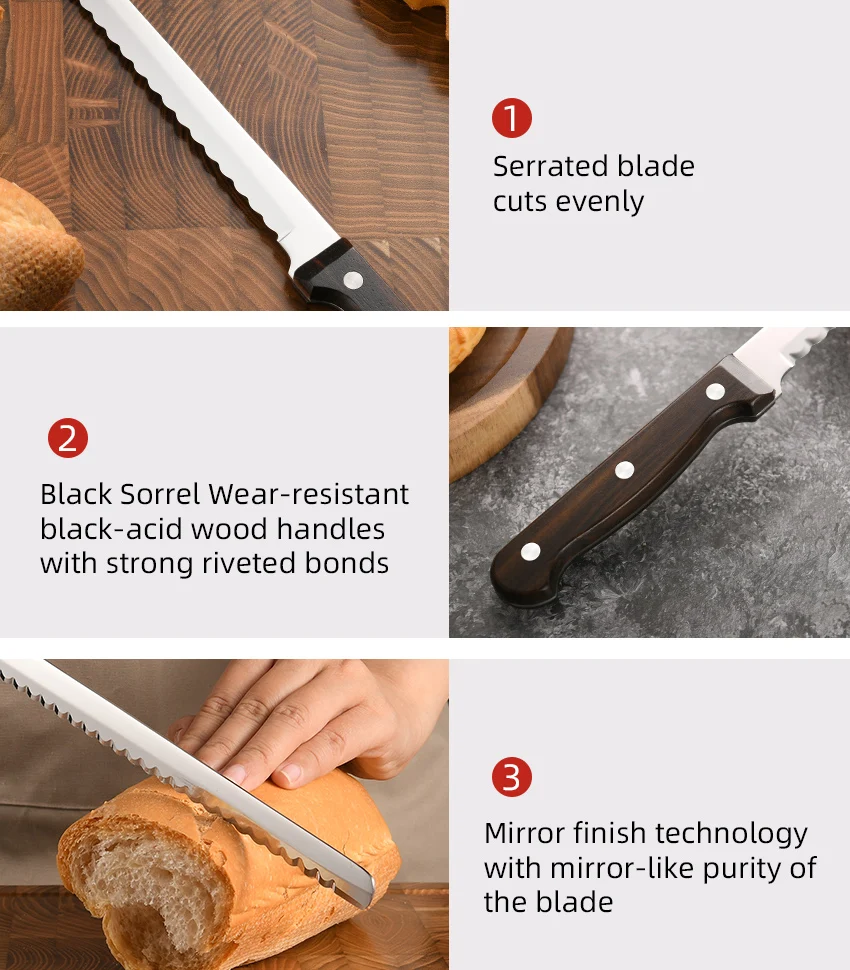 1

Serrated blade cuts evenly

2

Black Sorrel Wear-resistant black-acid wood handles with strong riveted bonds

3

Mirror finish technology with mirror-like purity of the blade