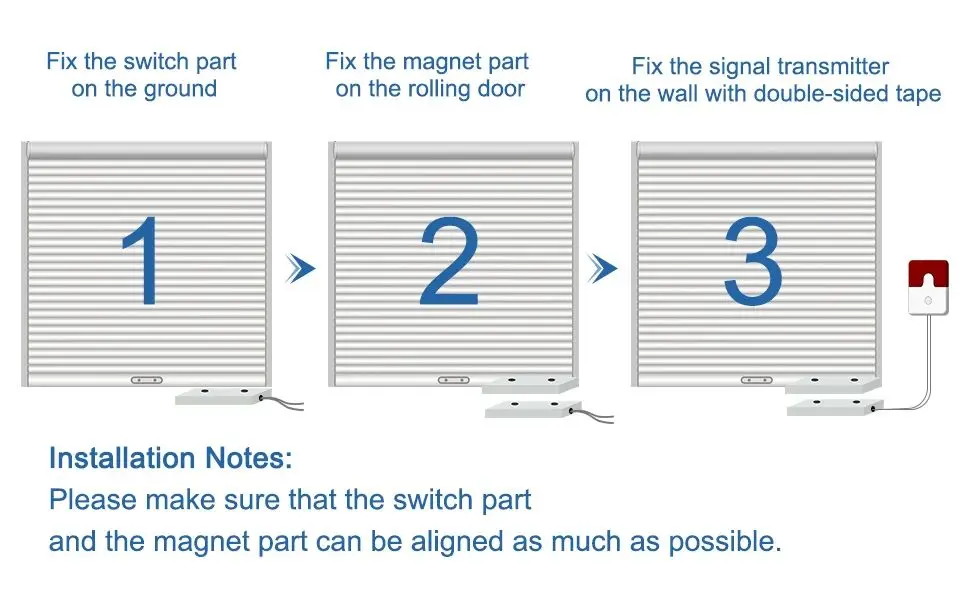 Fix the switch part on the ground

Fix the magnet part on the rolling door

Fix the signal transmitter on the wall with double-sided tape

1

2

3

Installation Notes:
Please make sure that the switch part and the magnet part can be aligned as much as possible.