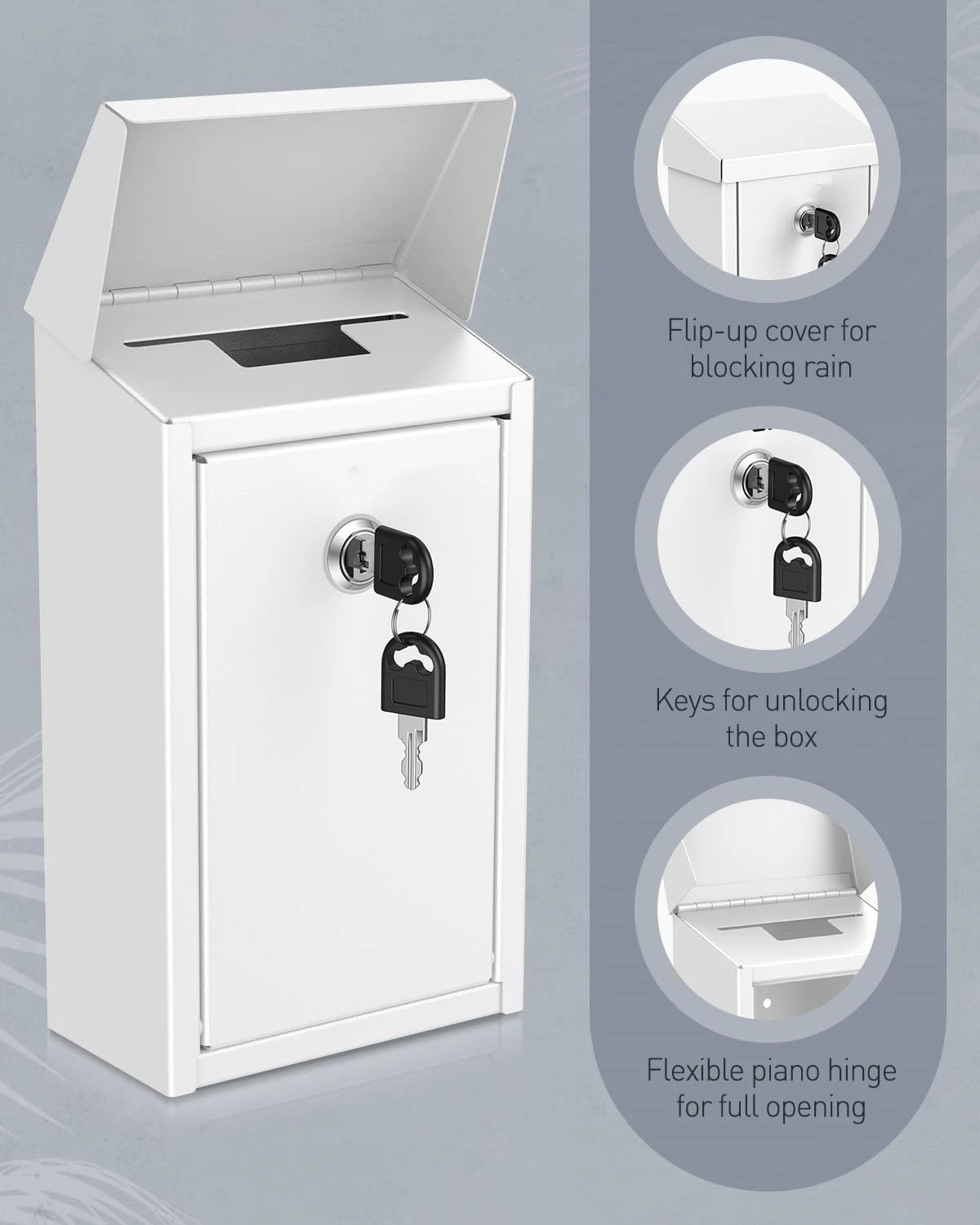 Flip-up cover for blocking rain

Keys for unlocking the box

Flexible piano hinge for full opening