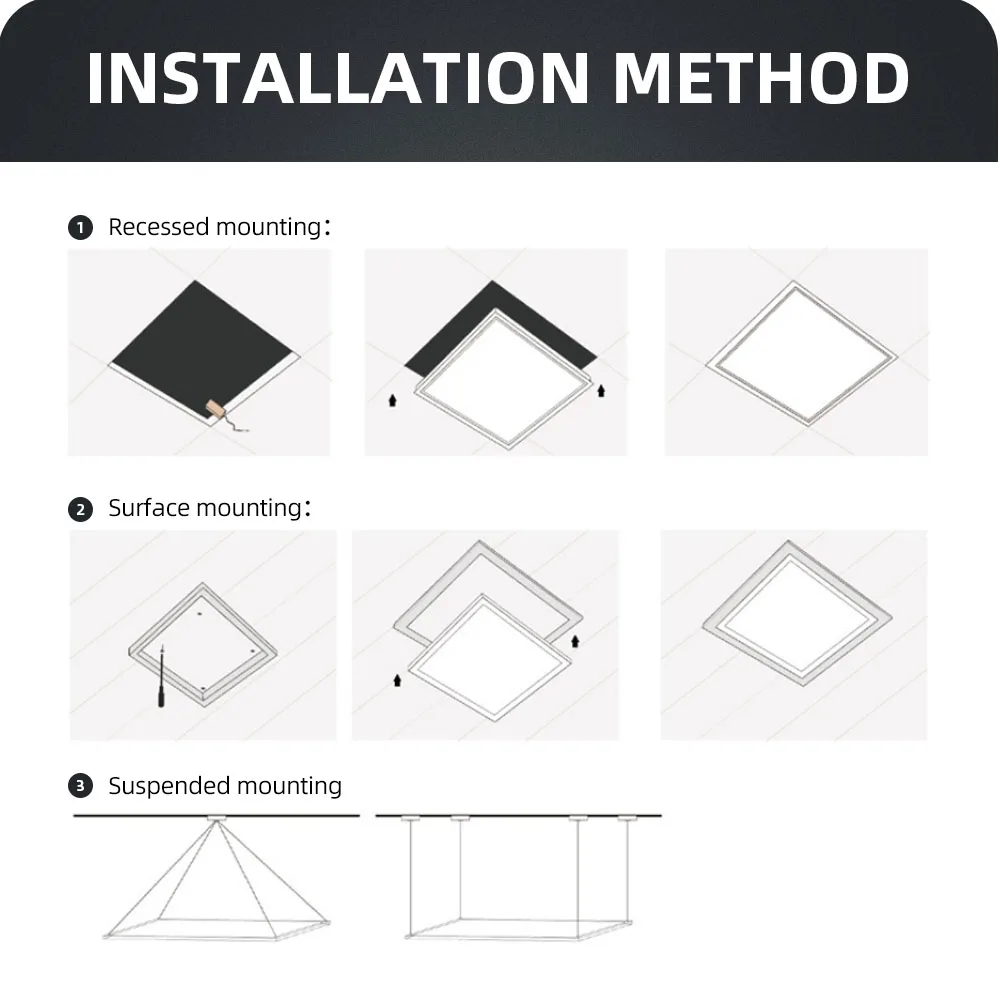 INSTALLATION METHOD

1 Recessed mounting：

2 Surface mounting：

3 Suspended mounting