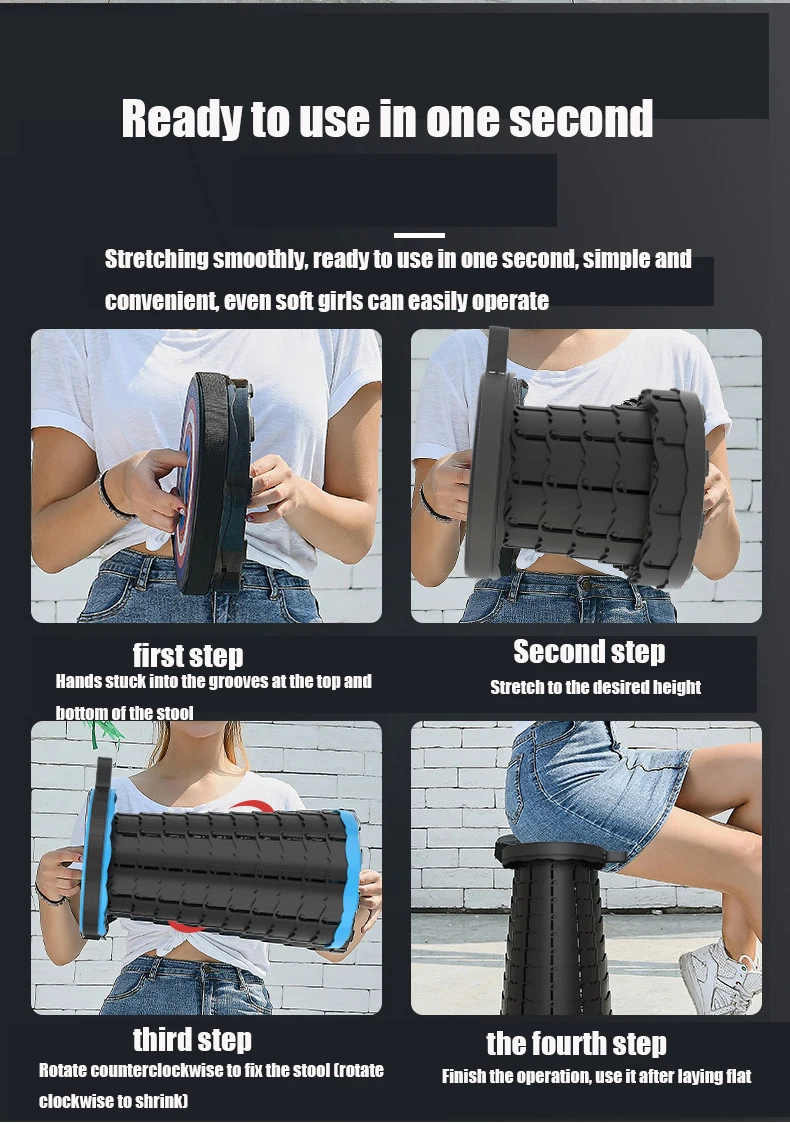 Ready to use in one second

Stretching smoothly, ready to use in one second, simple and convenient, even soft girls can easily operate

first step
Hands stuck into the grooves at the top and bottom of the stool

Second step
Stretch to the desired height

third step
Rotate counterclockwise to fix the stool (rotate clockwise to shrink)

the fourth step
Finish the operation, use it after laying flat