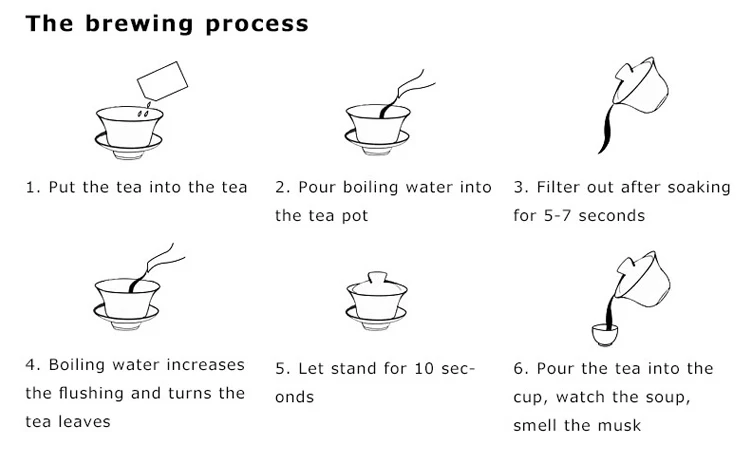 The brewing process

1. Put the tea into the tea

2. Pour boiling water into the tea pot

3. Filter out after soaking for 5-7 seconds

4. Boiling water increases the flushing and turns the tea leaves

5. Let stand for 10 seconds

6. Pour the tea into the cup, watch the soup, smell the musk