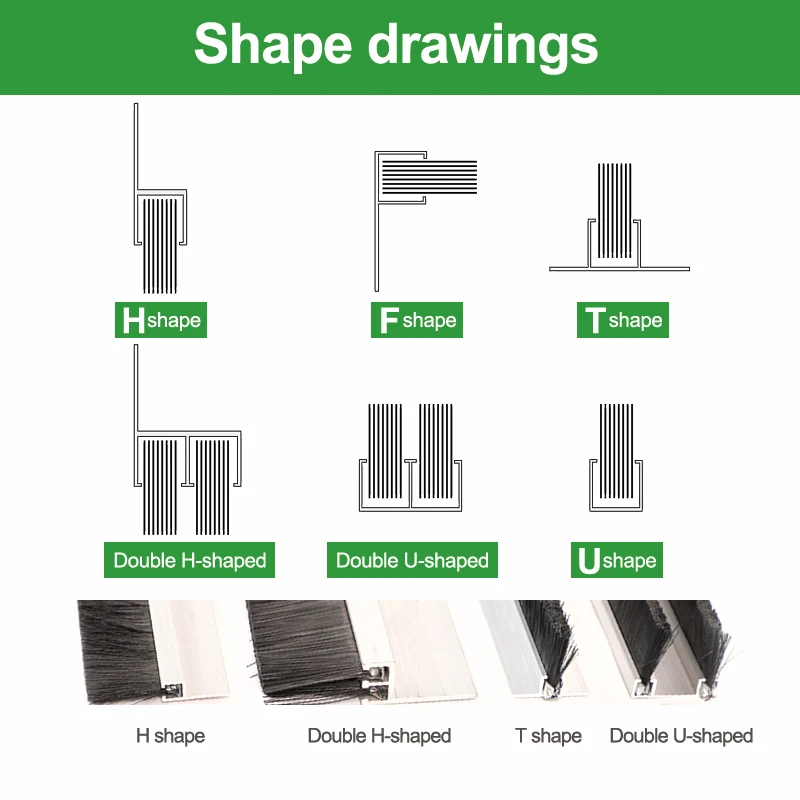 Shape drawings

H shape

F shape

T shape

Double H-shaped

Double U-shaped

U shape

H shape

Double H-shaped

T shape

Double U-shaped