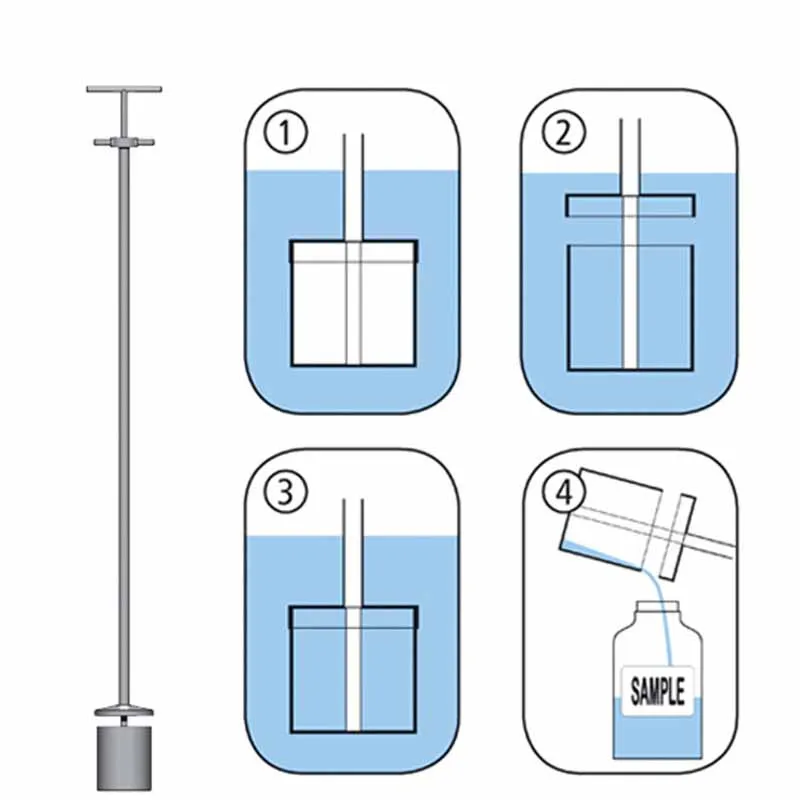 1
2
3
4
SAMPLE