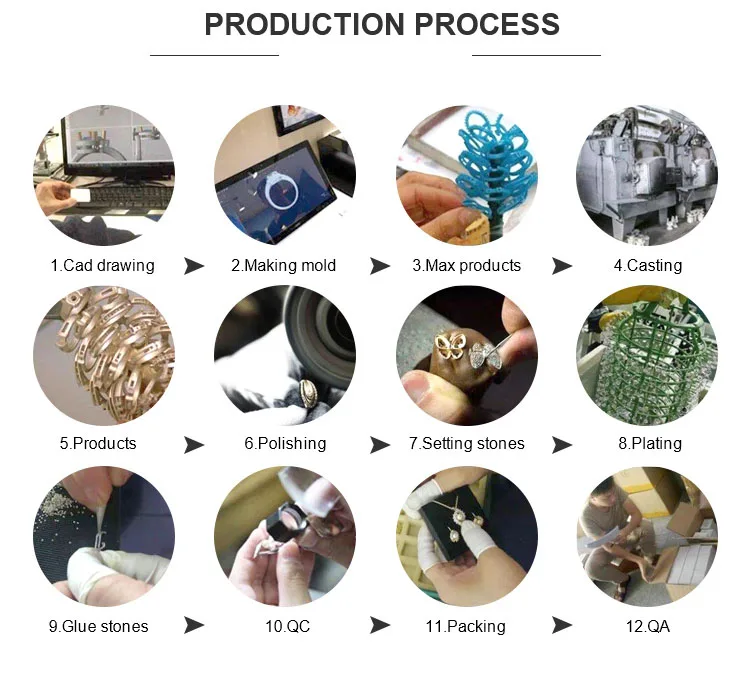 PRODUCTION PROCESS

1.Cad drawing

2.Making mold

3.Max products

4.Casting

5.Products

6.Polishing

7.Setting stones

8.Plating

9.Glue stones

10.QC

11.Packing

12.QA