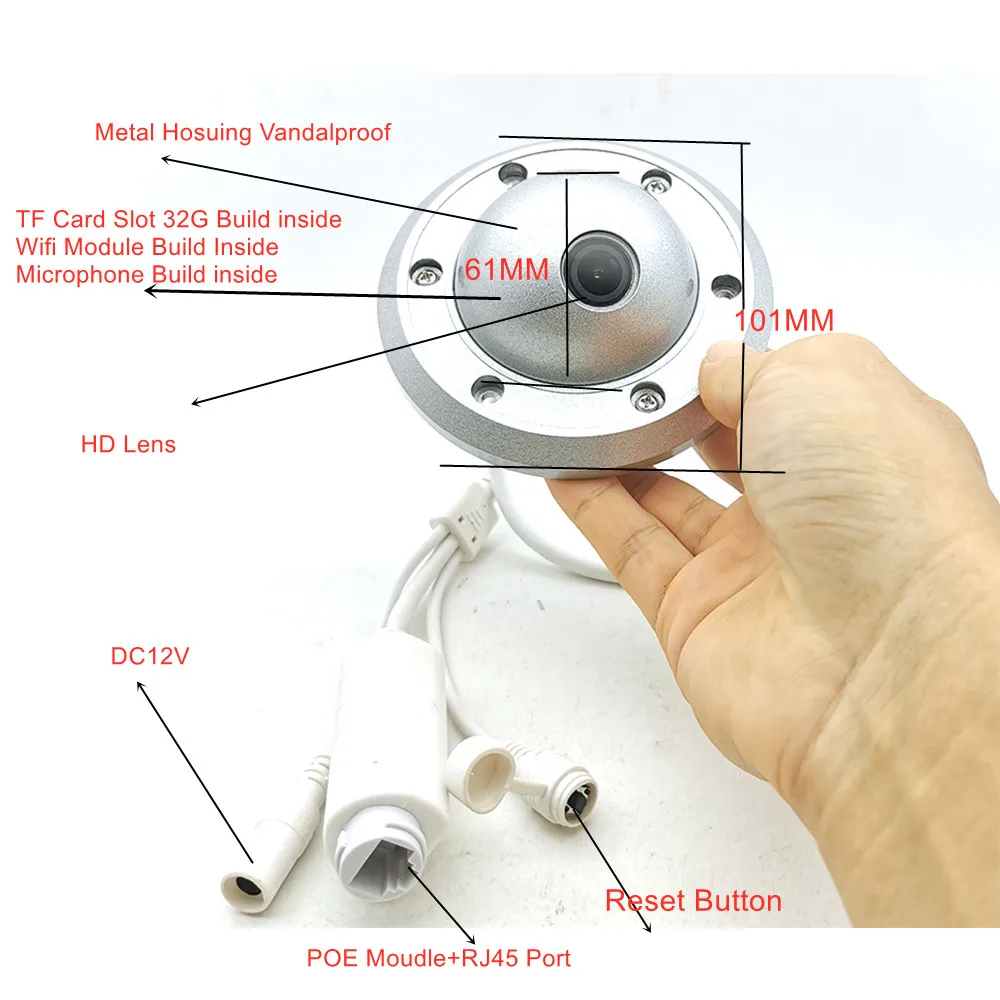 Metal Hosuing Vandalproof

TF Card Slot 32G Build inside
Wifi Module Build Inside
Microphone Build inside

61MM

101MM

HD Lens

DC12V

Reset Button

POE Moudle+RJ45 Port