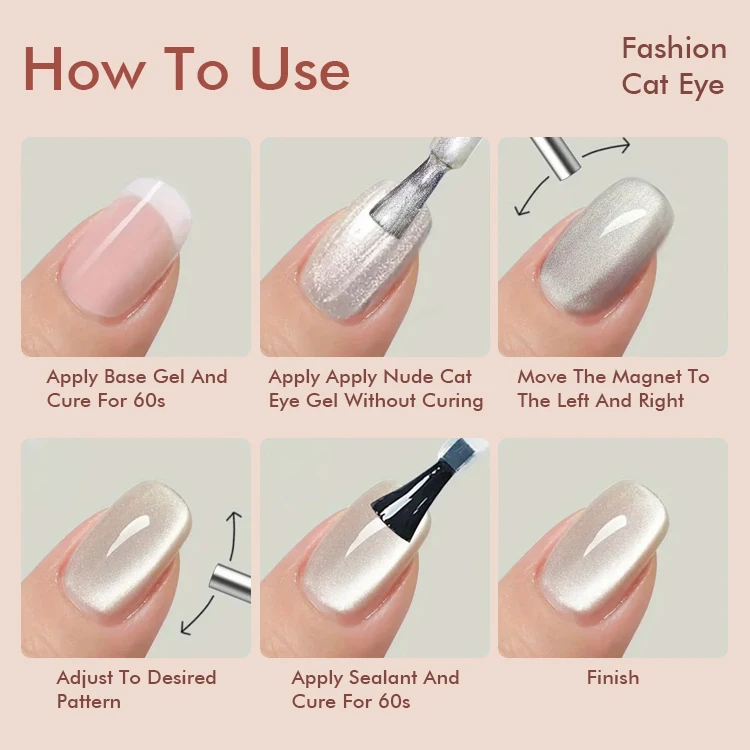 How To Use

Fashion Cat Eye

Apply Base Gel And Cure For 60s

Apply Apply Nude Cat Eye Gel Without Curing

Move The Magnet To The Left And Right

Adjust To Desired Pattern

Apply Sealant And Cure For 60s

Finish