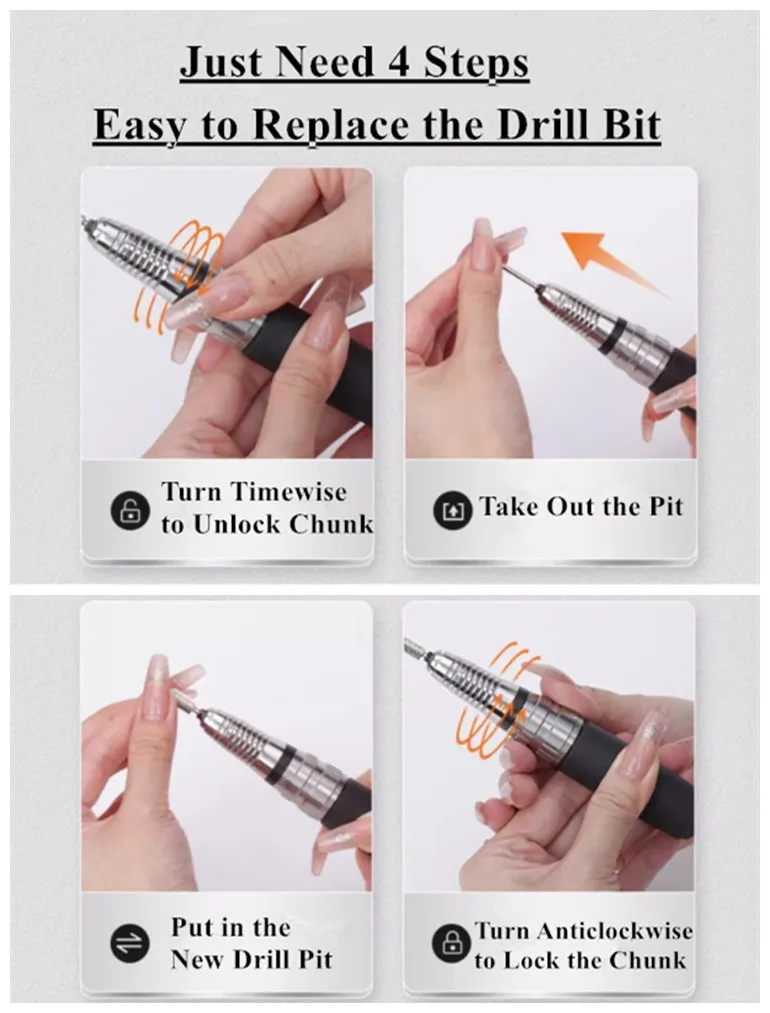 Just Need 4 Steps
Easy to Replace the Drill Bit

Turn Timewise to Unlock Chunk

Take Out the Pit

Put in the New Drill Pit

Turn Anticlockwise to Lock the Chunk