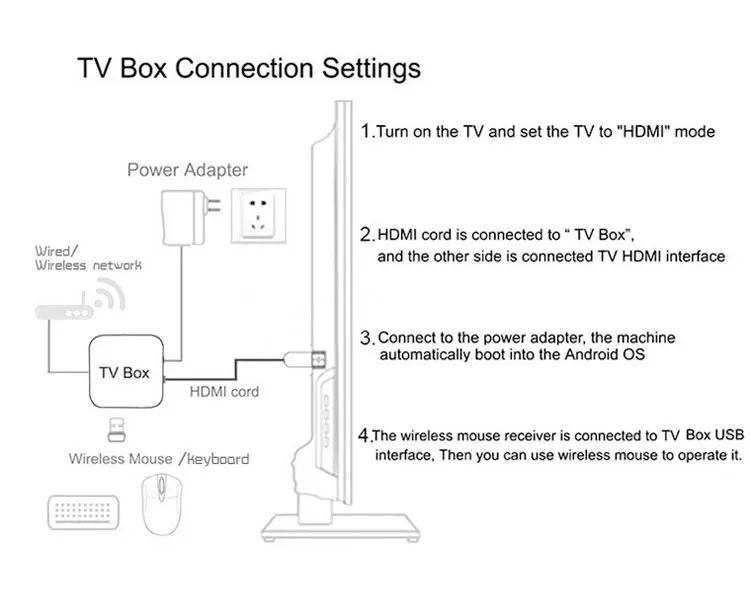 TV Box Connection Settings

Power Adapter

Wired/
Wireless network

TV Box

HDMI cord

Wireless Mouse /keyboard

1.Turn on the TV and set the TV to "HDMI" mode

2.HDMI cord is connected to “ TV Box”, and the other side is connected TV HDMI interface

3.Connect to the power adapter, the machine automatically boot into the Android OS

4.The wireless mouse receiver is connected to TV Box USB interface, Then you can use wireless mouse to operate it.