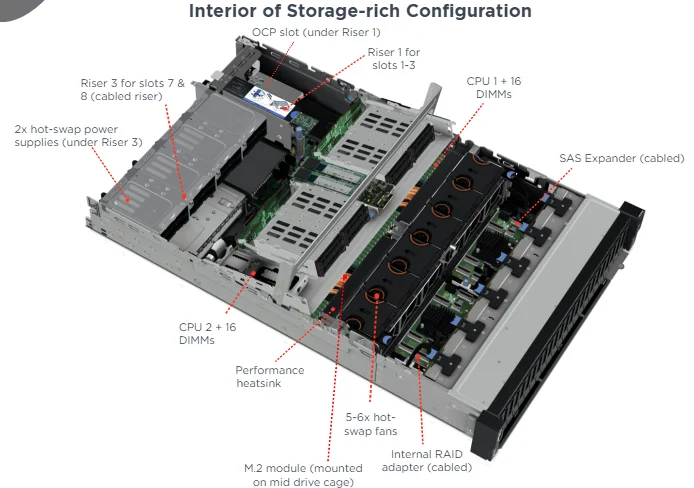 Interior of Storage-rich Configuration

OCP slot (under Riser 1)

Riser 1 for slots 1-3

Riser 3 for slots 7 & 8 (cabled riser)

CPU 1 + 16 DIMMs

2x hot-swap power supplies (under Riser 3)

SAS Expander (cabled)

CPU 2 + 16 DIMMs

Performance heatsink

5-6x hot-swap fans

Internal RAID adapter (cabled)

M.2 module (mounted on mid drive cage)