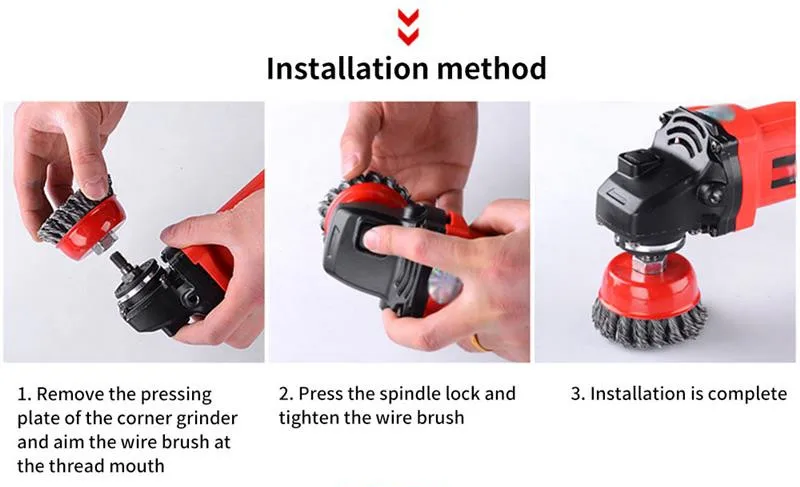 Installation method

1. Remove the pressing plate of the corner grinder and aim the wire brush at the thread mouth

2. Press the spindle lock and tighten the wire brush

3. Installation is complete