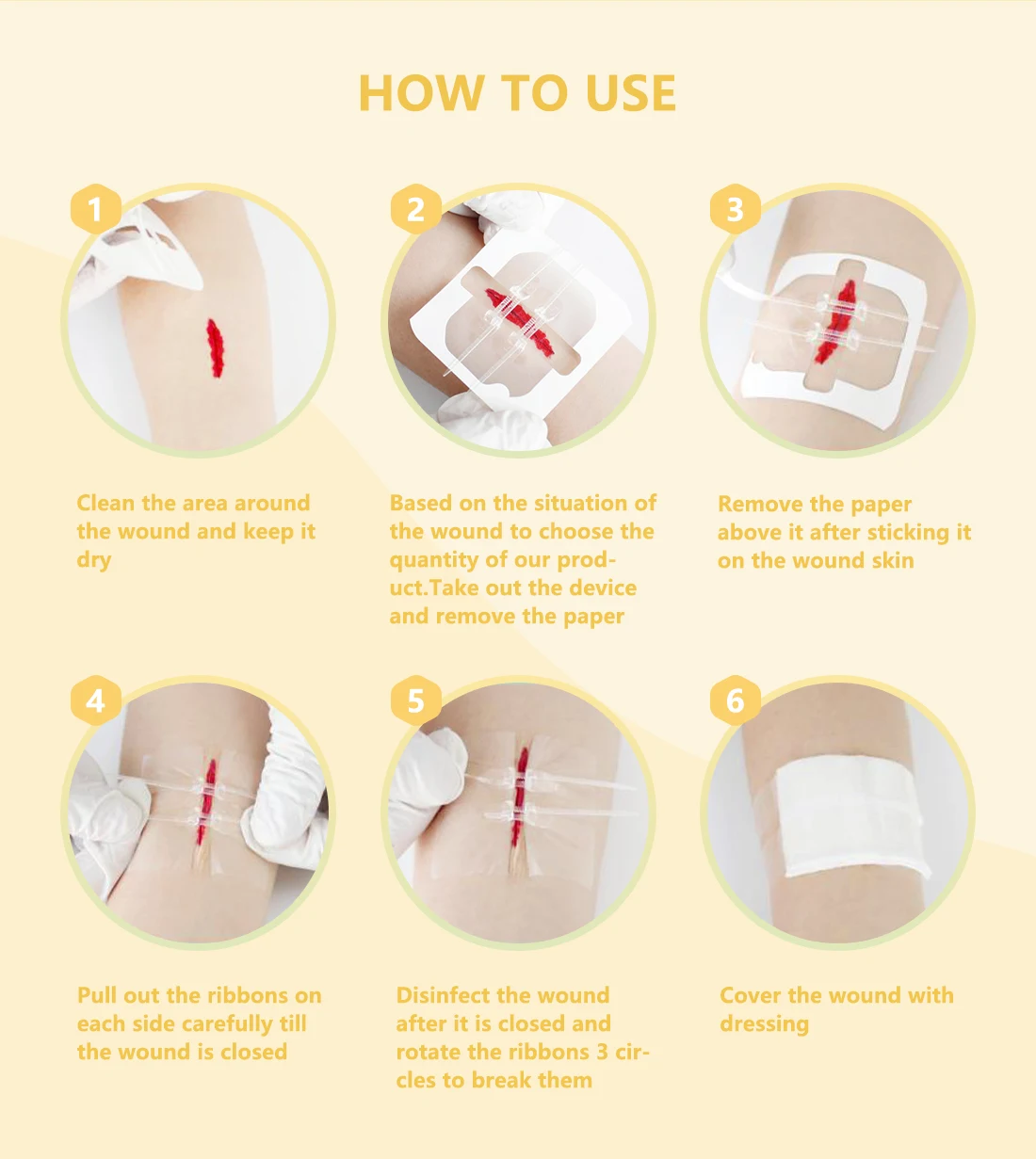 HOW TO USE

1

Clean the area around the wound and keep it dry

2

Based on the situation of the wound to choose the quantity of our product.Take out the device and remove the paper

3

Remove the paper above it after sticking it on the wound skin

4

Pull out the ribbons on each side carefully till the wound is closed

5

Disinfect the wound after it is closed and rotate the ribbons 3 circles to break them

6

Cover the wound with dressing