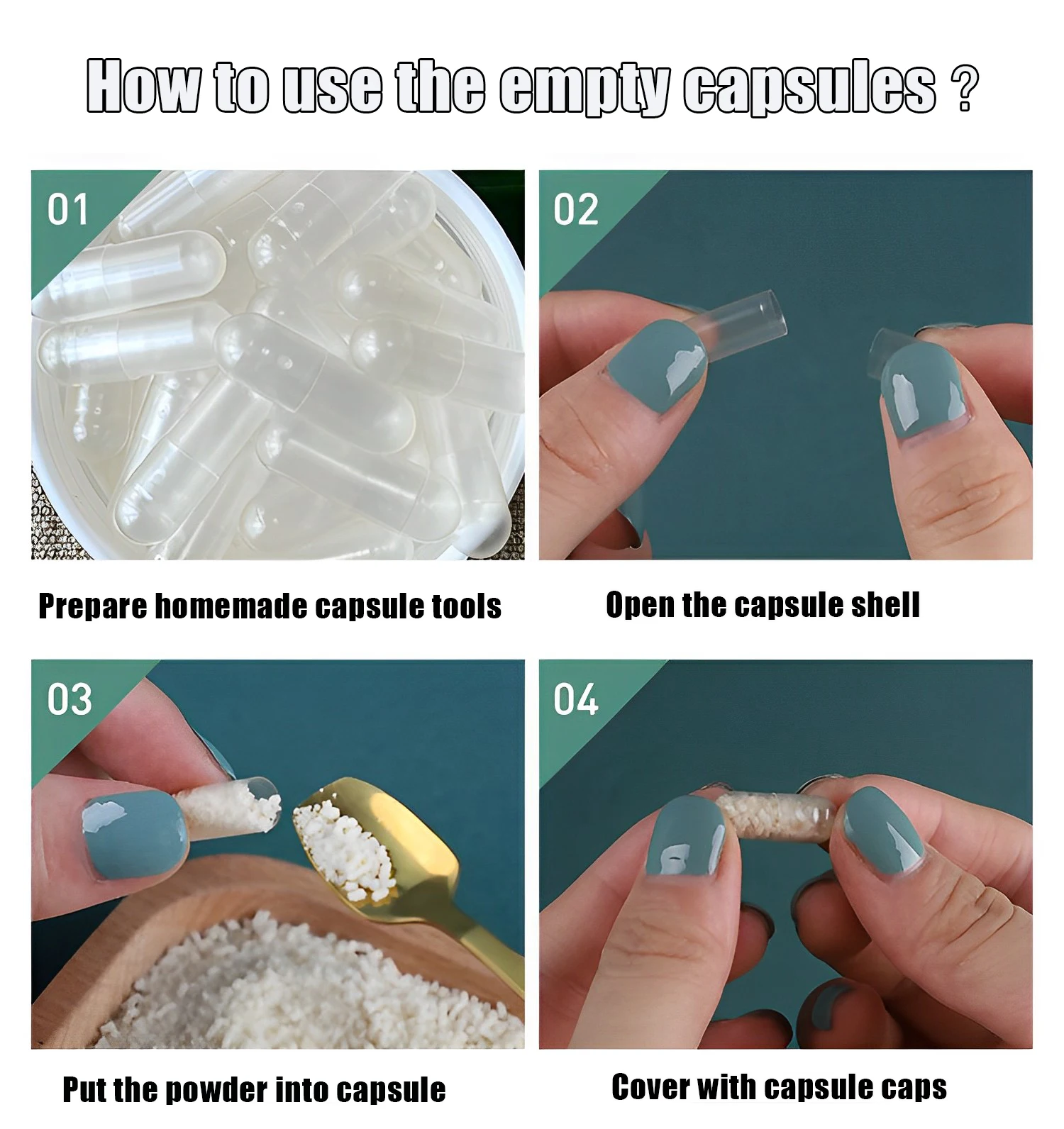 How to use the empty capsules ?

01

Prepare homemade capsule tools

02

Open the capsule shell

03

Put the powder into capsule

04

Cover with capsule caps