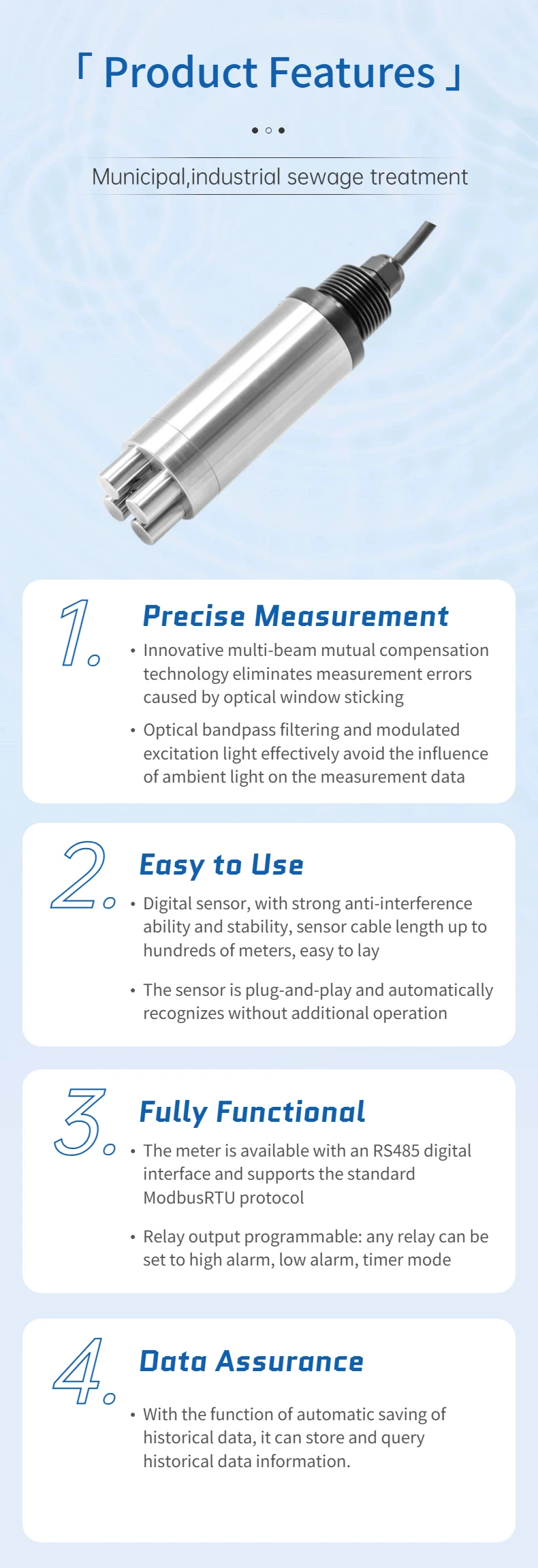 「 Product Features 」

Municipal,industrial sewage treatment

1.

Precise Measurement

• Innovative multi-beam mutual compensation technology eliminates measurement errors caused by optical window sticking

• Optical bandpass filtering and modulated excitation light effectively avoid the influence of ambient light on the measurement data

2.

Easy to Use

• Digital sensor, with strong anti-interference ability and stability, sensor cable length up to hundreds of meters, easy to lay

• The sensor is plug-and-play and automatically recognizes without additional operation

3.

Fully Functional

• The meter is available with an RS485 digital interface and supports the standard ModbusRTU protocol

• Relay output programmable: any relay can be set to high alarm, low alarm, timer mode

4.

Data Assurance

• With the function of automatic saving of historical data, it can store and query historical data information.