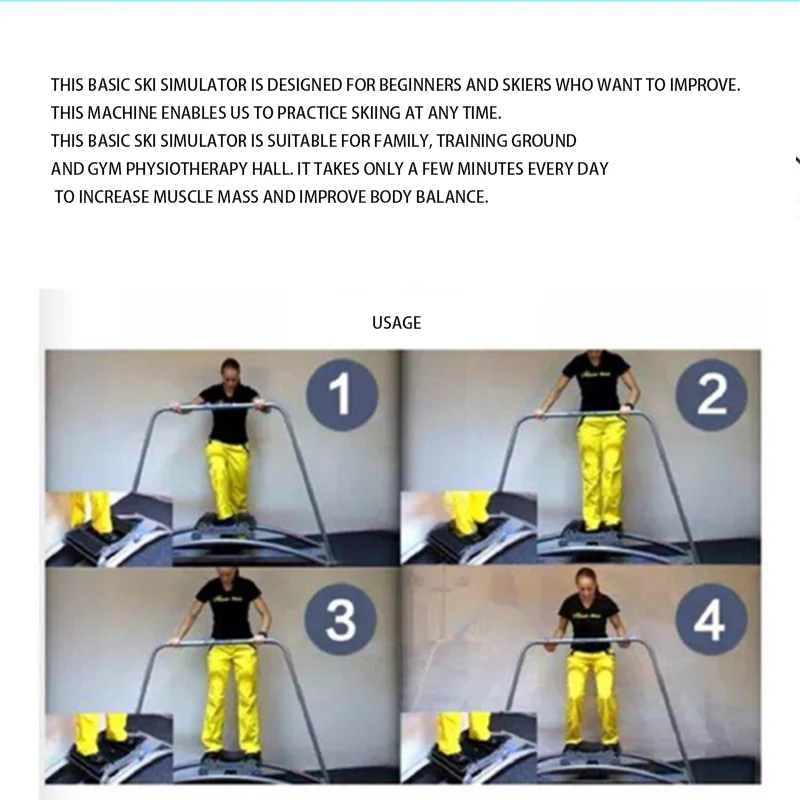 THIS BASIC SKI SIMULATOR IS DESIGNED FOR BEGINNERS AND SKIERS WHO WANT TO IMPROVE.
THIS MACHINE ENABLES US TO PRACTICE SKIING AT ANY TIME.
THIS BASIC SKI SIMULATOR IS SUITABLE FOR FAMILY, TRAINING GROUND AND GYM PHYSIOTHERAPY HALL. IT TAKES ONLY A FEW MINUTES EVERY DAY TO INCREASE MUSCLE MASS AND IMPROVE BODY BALANCE.

USAGE

1

2

3

4