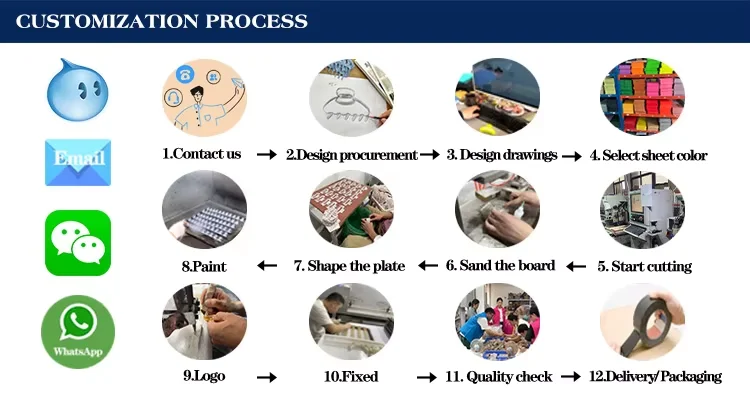 CUSTOMIZATION PROCESS

Email

WhatsApp

1.Contact us → 2.Design procurement → 3. Design drawings → 4. Select sheet color

8.Paint ← 7. Shape the plate ← 6. Sand the board ← 5. Start cutting

9.Logo → 10.Fixed → 11. Quality check → 12.Delivery/Packaging