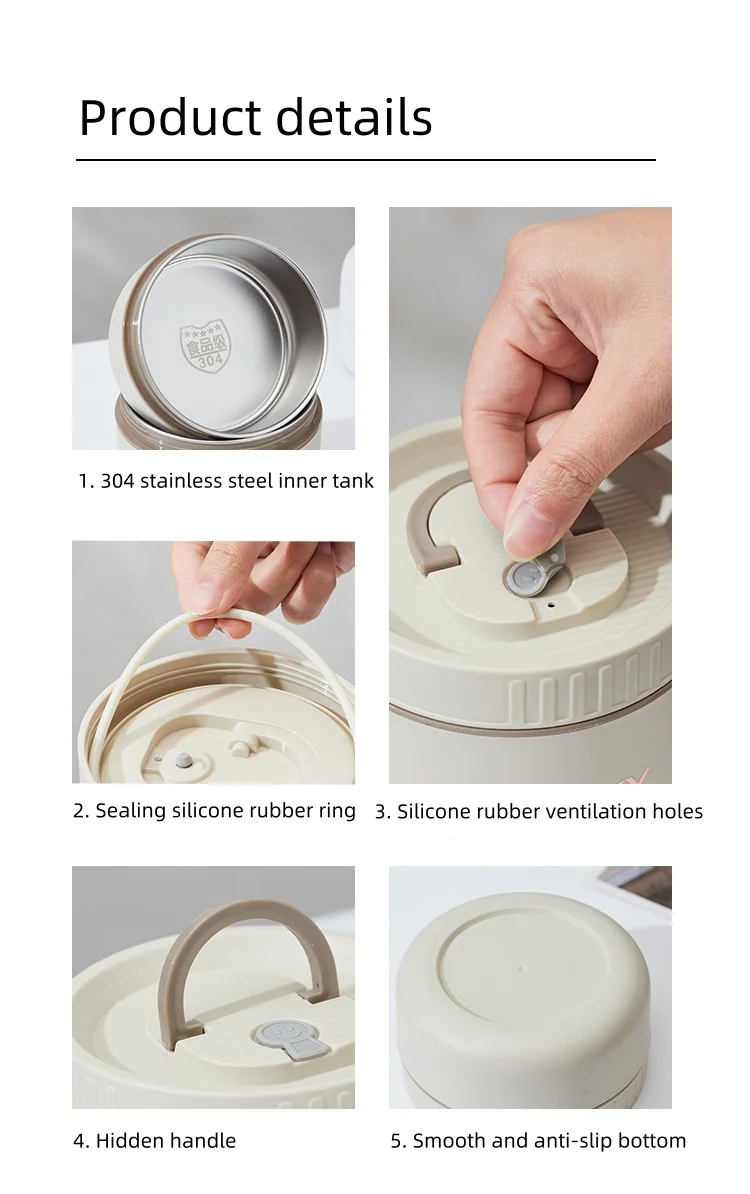 Product details

食品级
304

1. 304 stainless steel inner tank

2. Sealing silicone rubber ring

3. Silicone rubber ventilation holes

4. Hidden handle

5. Smooth and anti-slip bottom