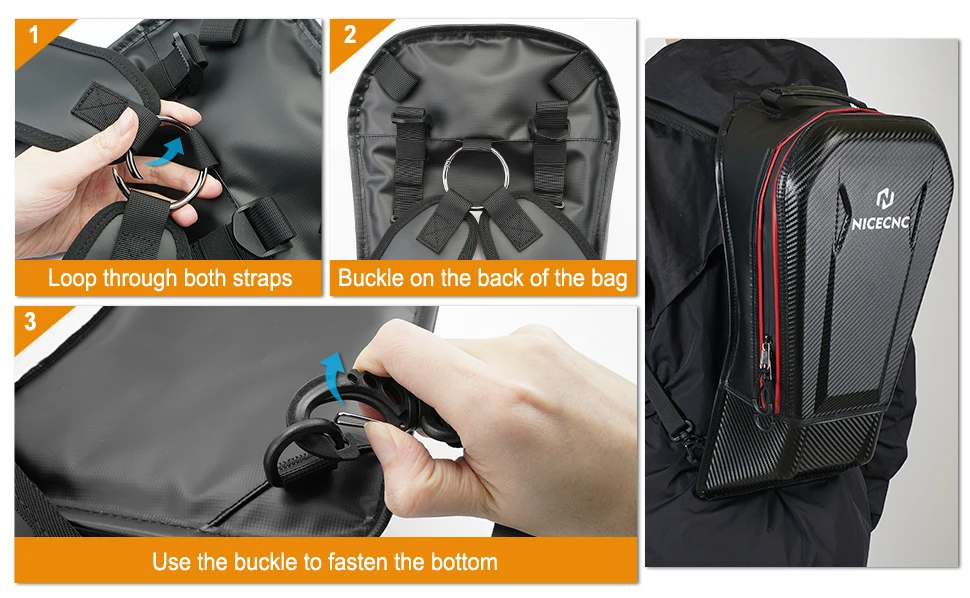 1
Loop through both straps

2
Buckle on the back of the bag

3
Use the buckle to fasten the bottom

NICECNC