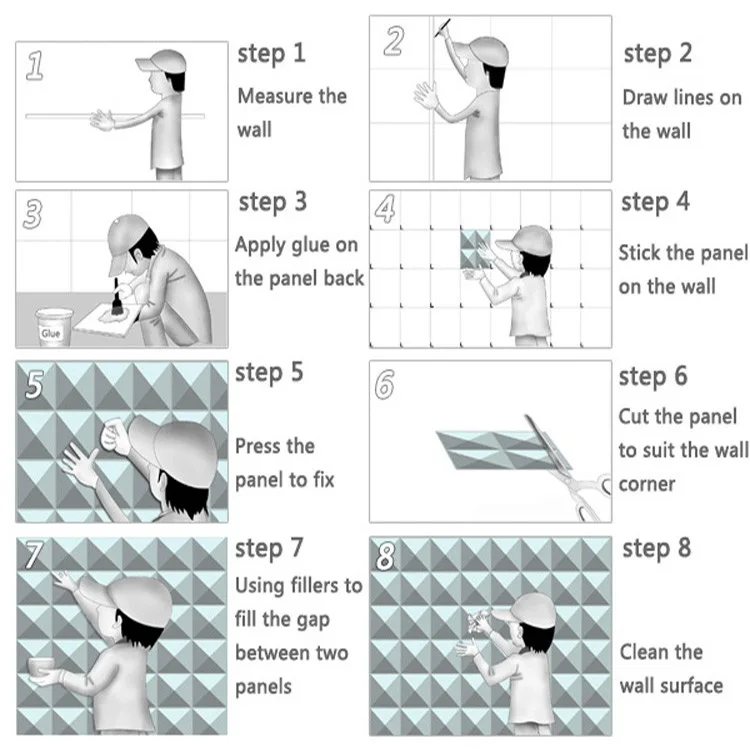 1

step 1

Measure the wall

2

step 2

Draw lines on the wall

3

Glue

step 3

Apply glue on the panel back

4

step 4

Stick the panel on the wall

5

step 5

Press the panel to fix

6

step 6

Cut the panel to suit the wall corner

7

step 7

Using fillers to fill the gap between two panels

8

step 8

Clean the wall surface