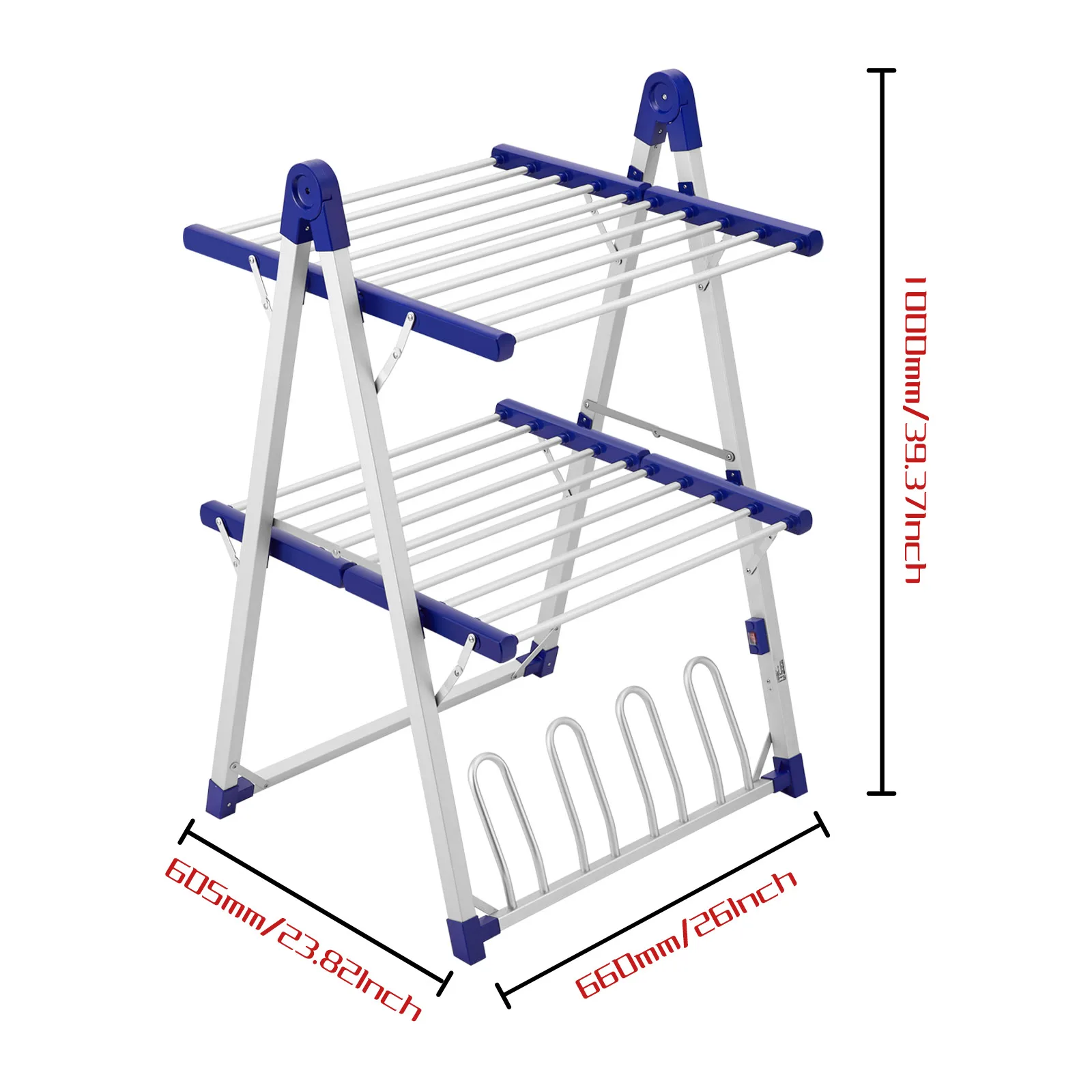 1000mm/39.37Inch

605mm/23.82Inch

660mm/26Inch