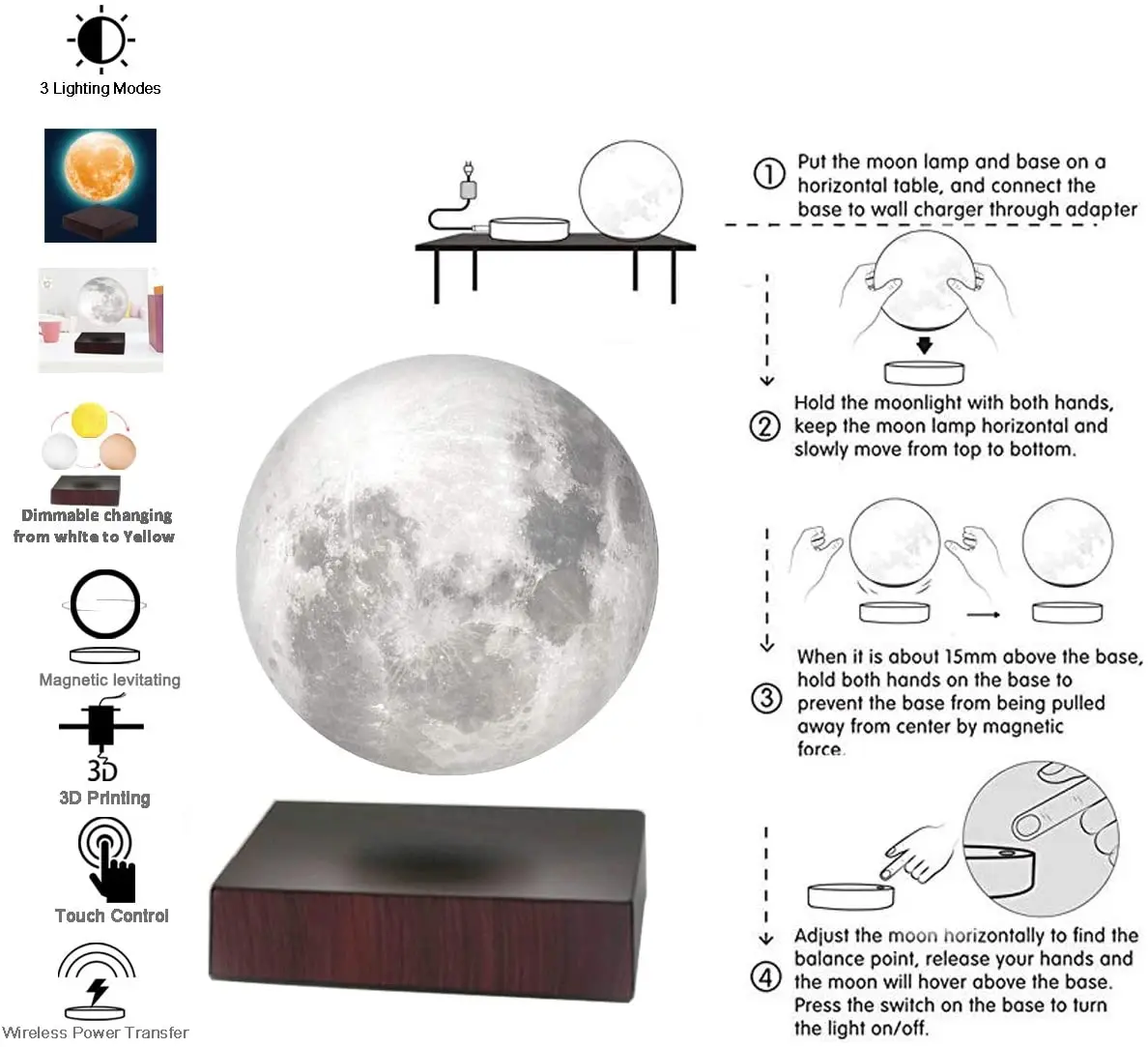 3 Lighting Modes

Dimmable changing from white to Yellow

Magnetic levitating

3D

3D Printing

Touch Control

Wireless Power Transfer

① Put the moon lamp and base on a horizontal table, and connect the base to wall charger through adapter

② Hold the moonlight with both hands, keep the moon lamp horizontal and slowly move from top to bottom.

③ When it is about 15mm above the base, hold both hands on the base to prevent the base from being pulled away from center by magnetic force.

④ Adjust the moon horizontally to find the balance point, release your hands and the moon will hover above the base. Press the switch on the base to turn the light on/off.