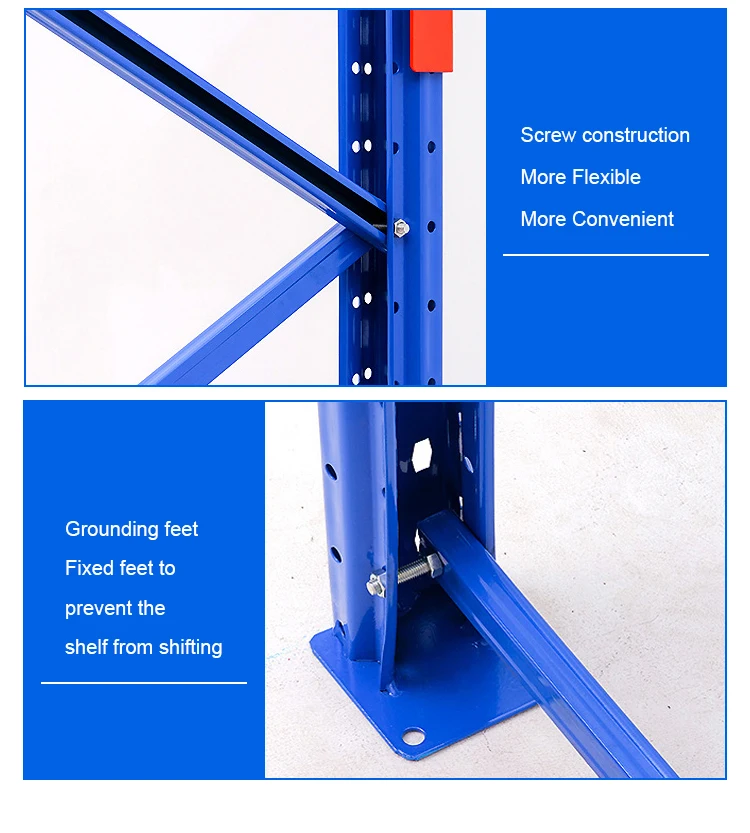 Screw construction
More Flexible
More Convenient

Grounding feet
Fixed feet to prevent the shelf from shifting