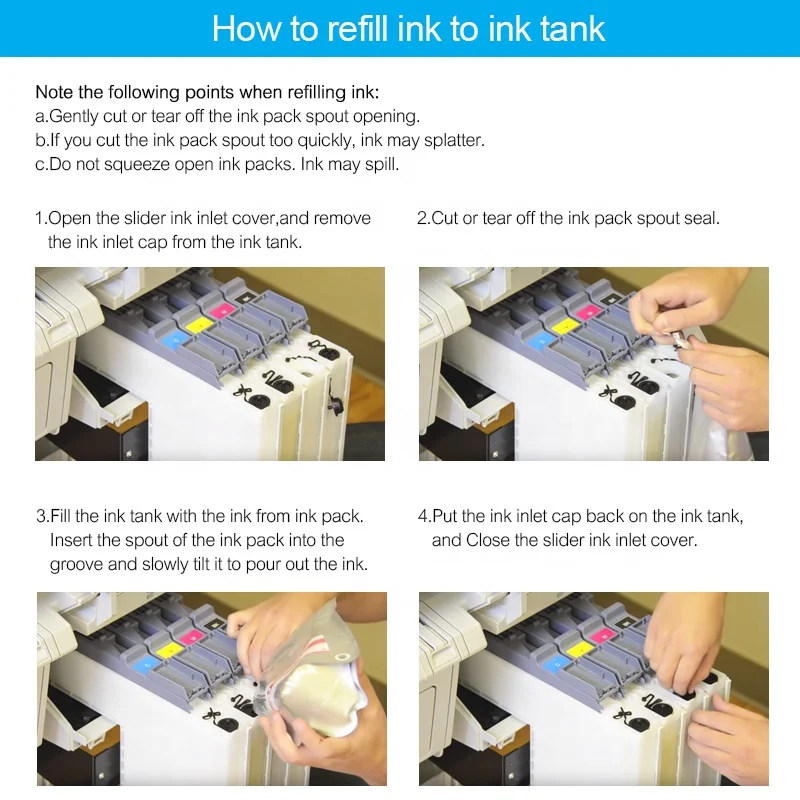 How to refill ink to ink tank

Note the following points when refilling ink:
a.Gently cut or tear off the ink pack spout opening.
b.If you cut the ink pack spout too quickly, ink may splatter.
c.Do not squeeze open ink packs. Ink may spill.

1.Open the slider ink inlet cover,and remove the ink inlet cap from the ink tank.

2.Cut or tear off the ink pack spout seal.

3.Fill the ink tank with the ink from ink pack. Insert the spout of the ink pack into the groove and slowly tilt it to pour out the ink.

4.Put the ink inlet cap back on the ink tank, and Close the slider ink inlet cover.