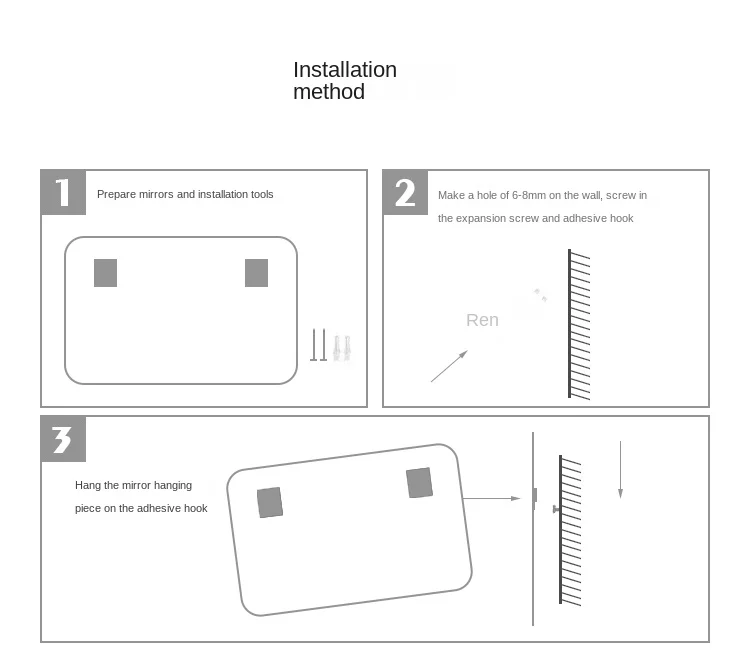 Installation method

1

Prepare mirrors and installation tools

2

Make a hole of 6-8mm on the wall, screw in the expansion screw and adhesive hook

Ren

3

Hang the mirror hanging piece on the adhesive hook