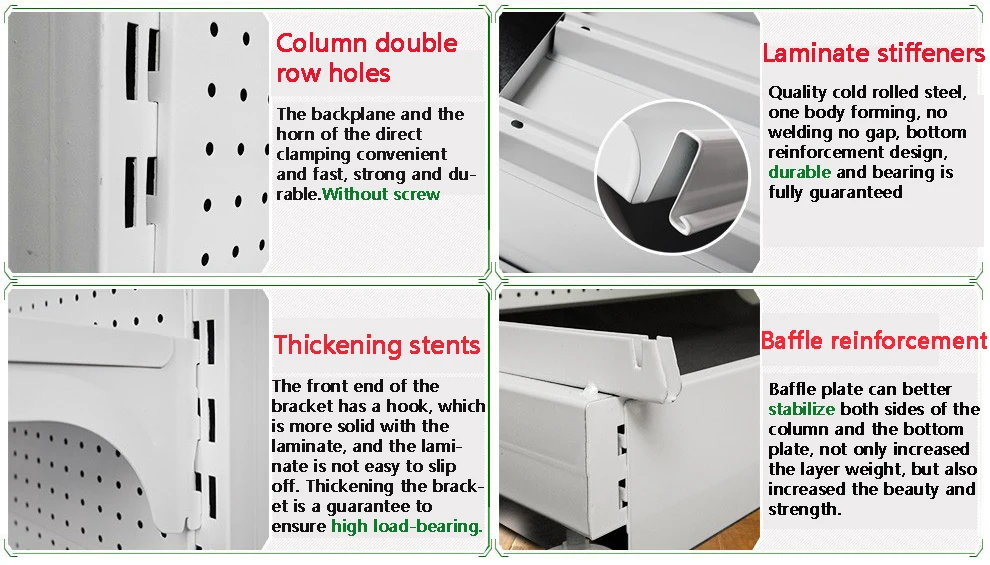 Column double row holes

The backplane and the horn of the direct clamping convenient and fast, strong and durable.Without screw

Laminate stiffeners

Quality cold rolled steel, one body forming, no welding no gap, bottom reinforcement design, durable and bearing is fully guaranteed

Thickening stents

The front end of the bracket has a hook, which is more solid with the laminate, and the laminate is not easy to slip off. Thickening the bracket is a guarantee to ensure high load-bearing.

Baffle reinforcement

Baffle plate can better stabilize both sides of the column and the bottom plate, not only increased the layer weight, but also increased the beauty and strength.