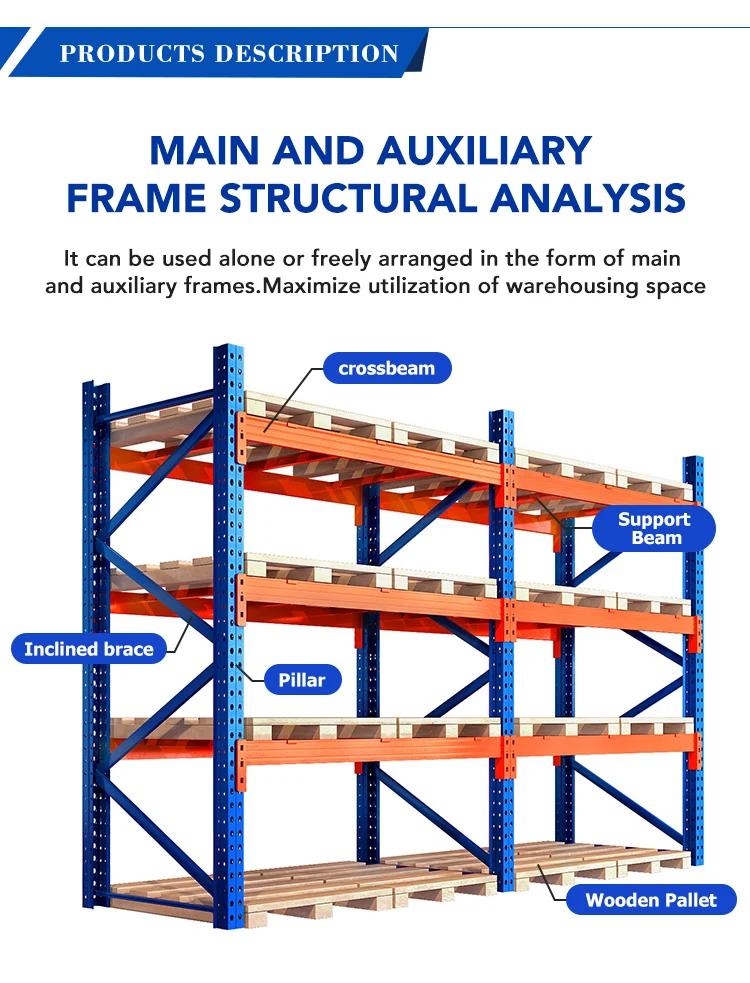 PRODUCTS DESCRIPTION

MAIN AND AUXILIARY FRAME STRUCTURAL ANALYSIS

It can be used alone or freely arranged in the form of main and auxiliary frames.Maximize utilization of warehousing space

crossbeam

Support Beam

Inclined brace

Pillar

Wooden Pallet