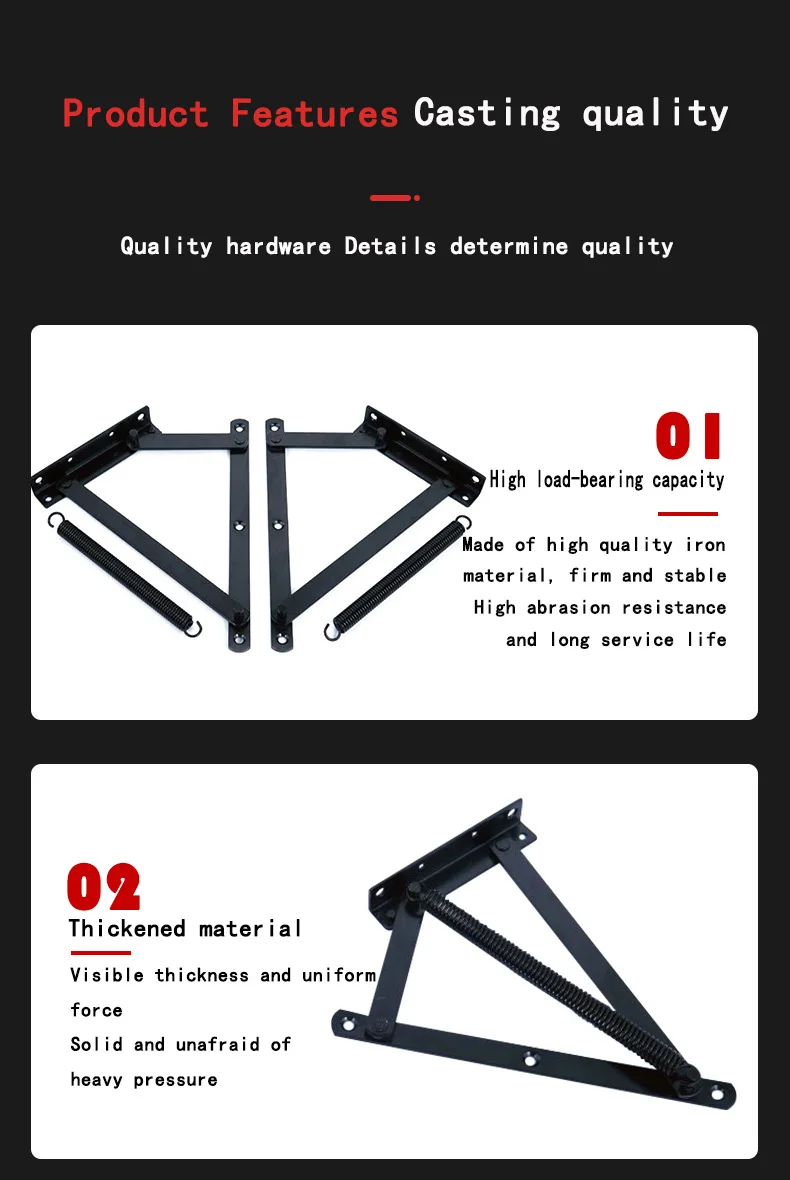 Product Features Casting quality

Quality hardware Details determine quality

01
High load-bearing capacity

Made of high quality iron material, firm and stable
High abrasion resistance and long service life

02
Thickened material

Visible thickness and uniform force
Solid and unafraid of heavy pressure