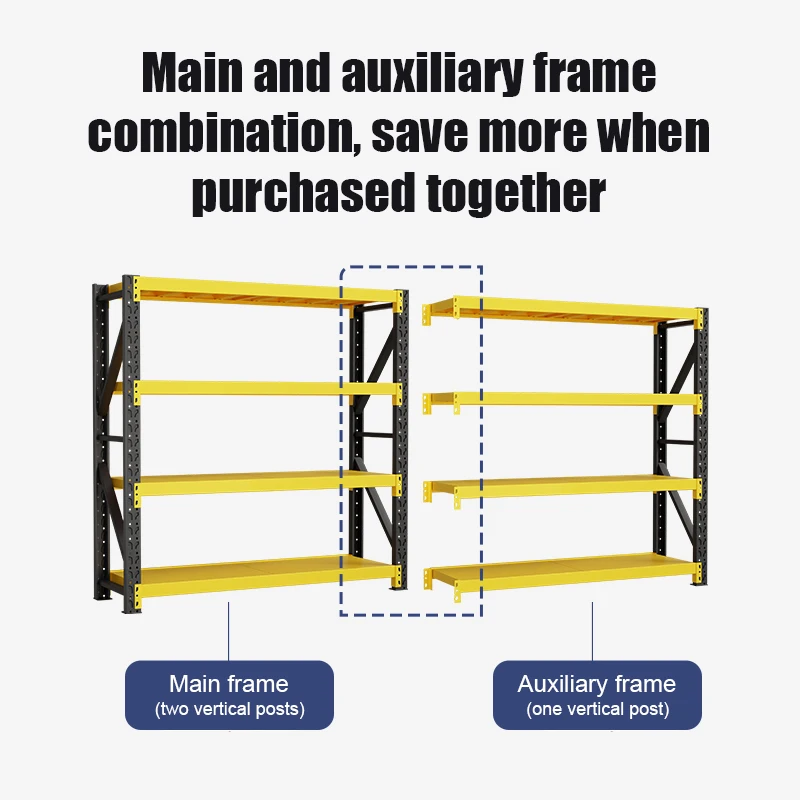 Main and auxiliary frame combination, save more when purchased together

Main frame
(two vertical posts)

Auxiliary frame
(one vertical post)