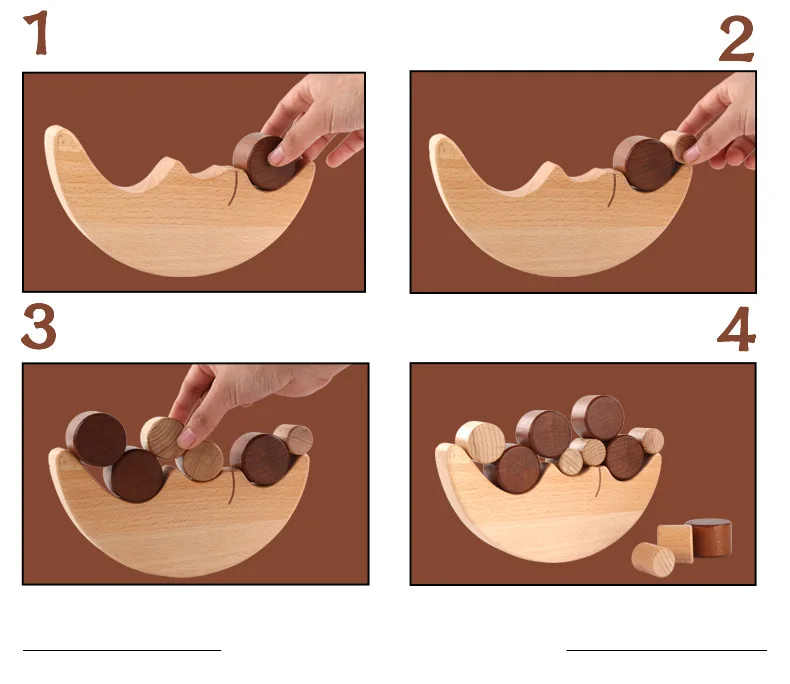 1

2

3

4