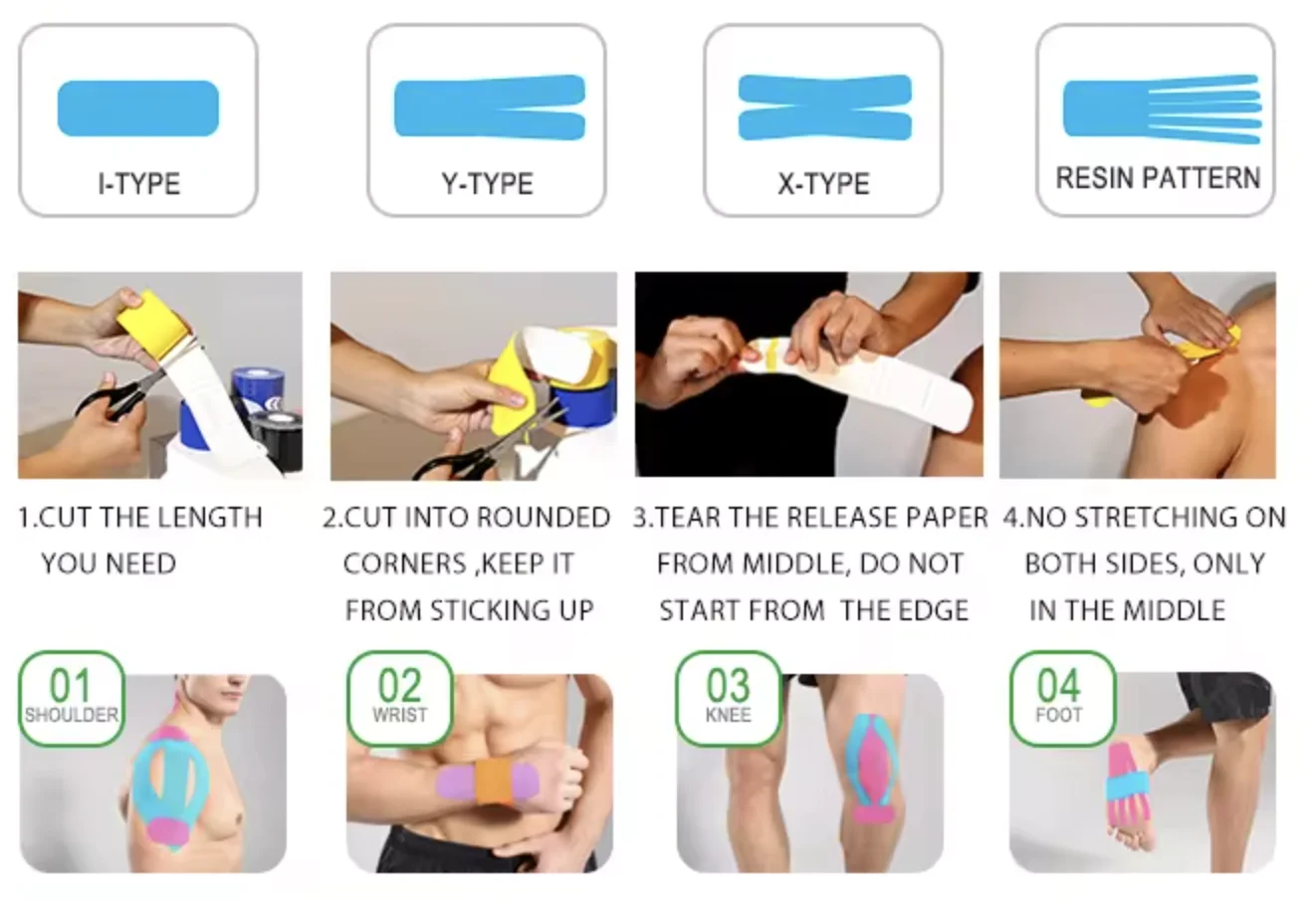 I-TYPE

Y-TYPE

X-TYPE

RESIN PATTERN

1.CUT THE LENGTH YOU NEED

2.CUT INTO ROUNDED CORNERS ,KEEP IT FROM STICKING UP

3.TEAR THE RELEASE PAPER FROM MIDDLE, DO NOT START FROM THE EDGE

4.NO STRETCHING ON BOTH SIDES, ONLY IN THE MIDDLE

01 SHOULDER

02 WRIST

03 KNEE

04 FOOT