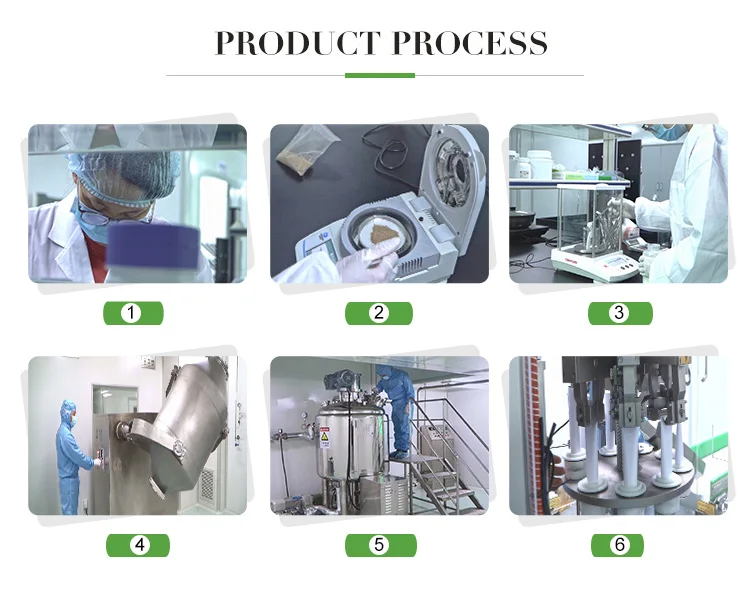 PRODUCT PROCESS

1

2

3

4

5

6