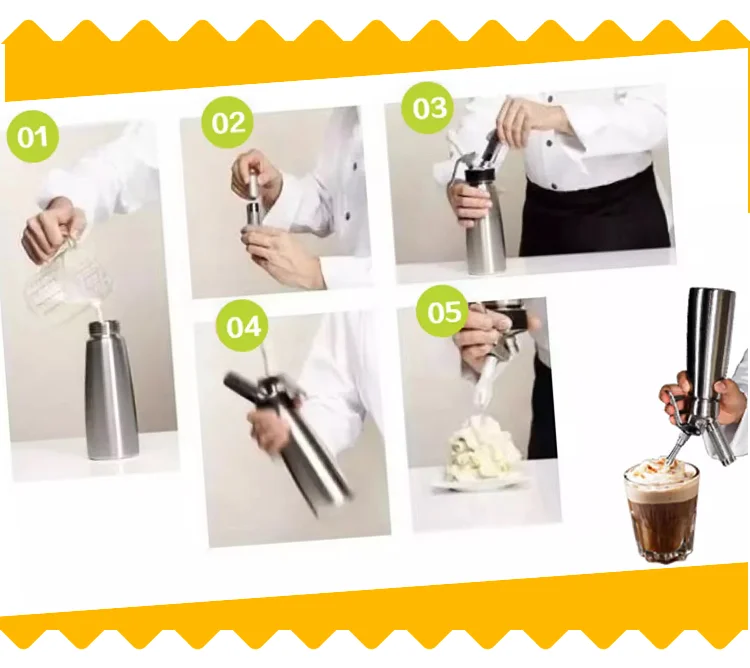 01

02

03

04

05