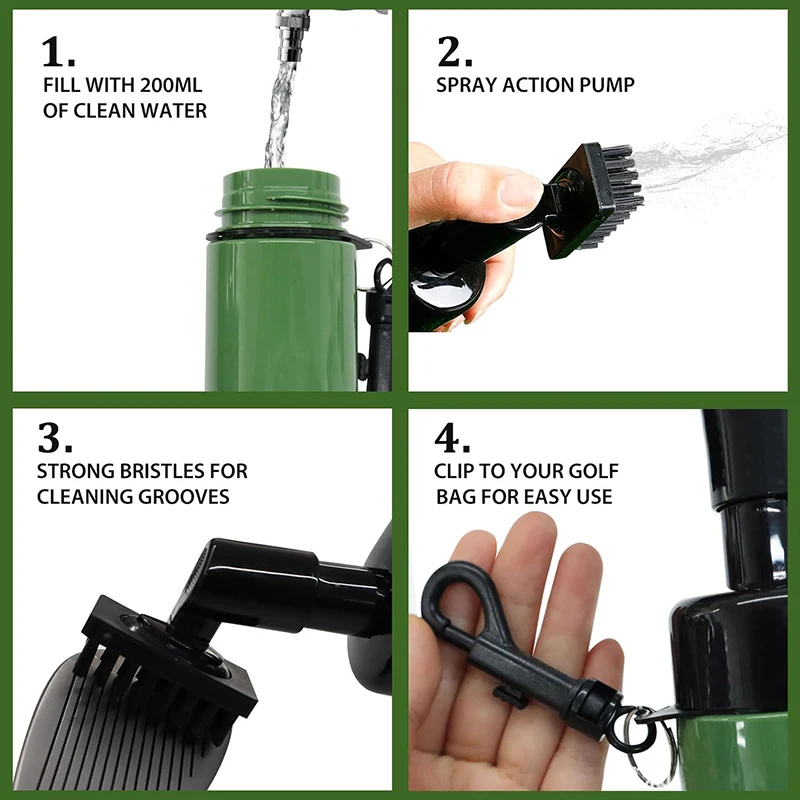 1.
FILL WITH 200ML OF CLEAN WATER

2.
SPRAY ACTION PUMP

3.
STRONG BRISTLES FOR CLEANING GROOVES

4.
CLIP TO YOUR GOLF BAG FOR EASY USE