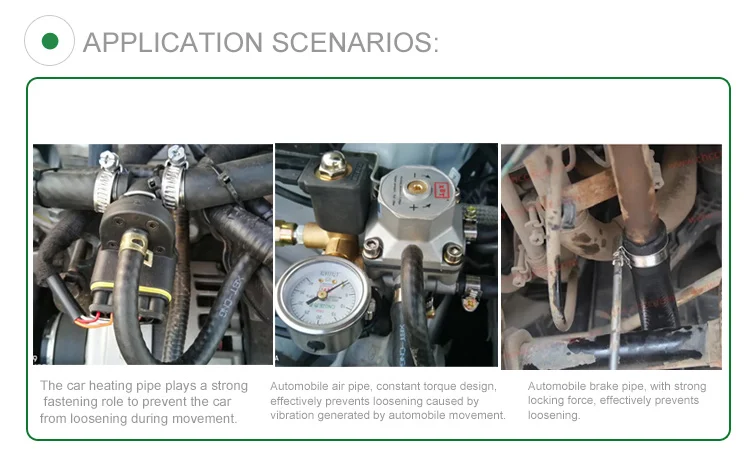 APPLICATION SCENARIOS:

The car heating pipe plays a strong fastening role to prevent the car from loosening during movement.

Automobile air pipe, constant torque design, effectively prevents loosening caused by vibration generated by automobile movement.

Automobile brake pipe, with strong locking force, effectively prevents loosening.