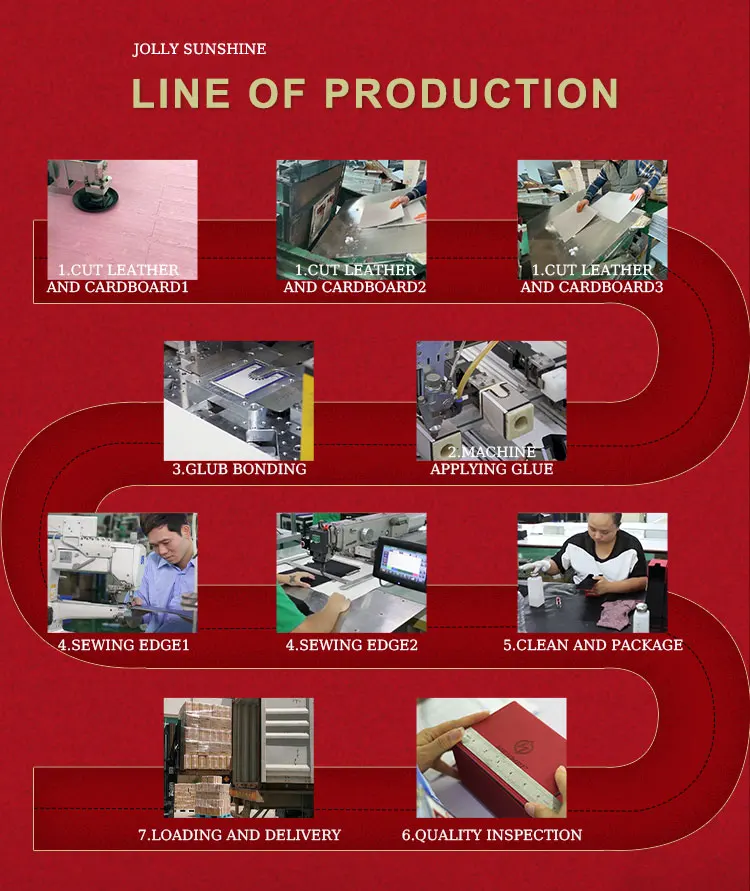 JOLLY SUNSHINE

LINE OF PRODUCTION

1.CUT LEATHER AND CARDBOARD1

1.CUT LEATHER AND CARDBOARD2

1.CUT LEATHER AND CARDBOARD3

3.GLUB BONDING

2.MACHINE APPLYING GLUE

4.SEWING EDGE1

4.SEWING EDGE2

5.CLEAN AND PACKAGE

7.LOADING AND DELIVERY

6.QUALITY INSPECTION