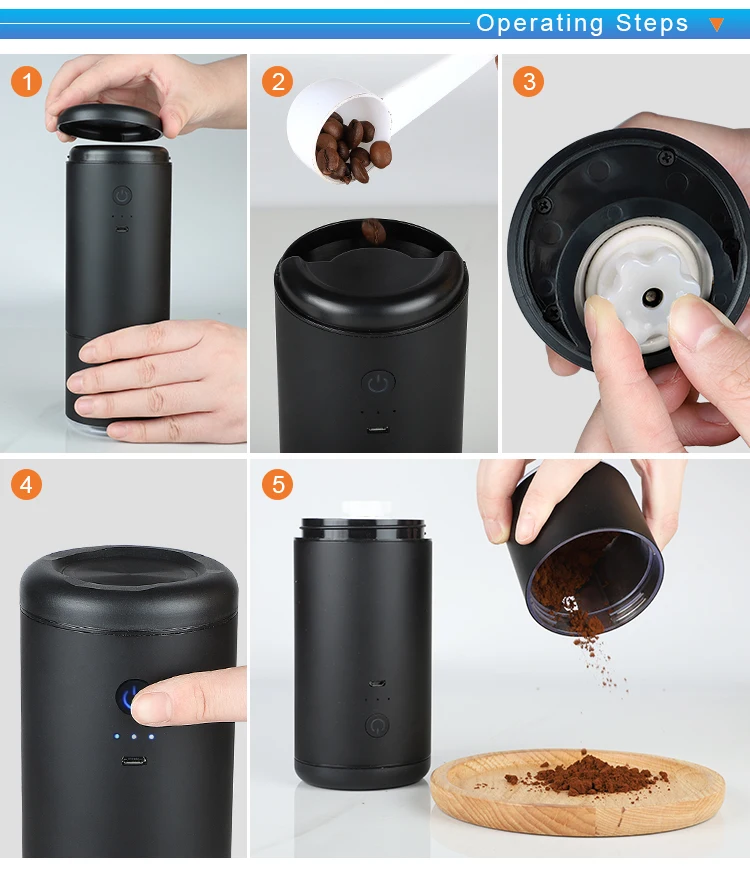 Operating Steps

1

2

3

4

5