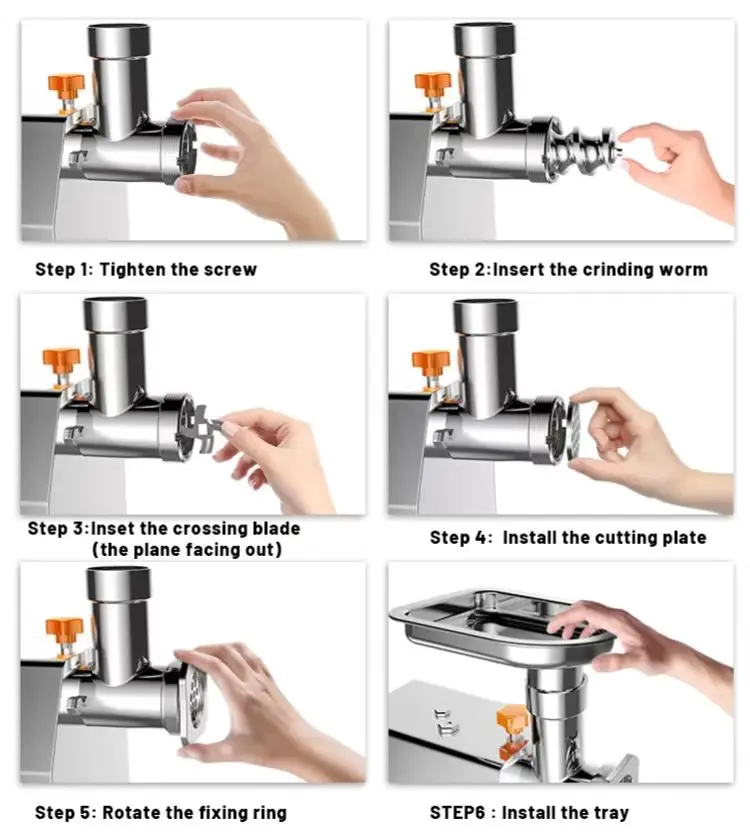 Step 1: Tighten the screw

Step 2:Insert the crinding worm

Step 3:Inset the crossing blade (the plane facing out)

Step 4: Install the cutting plate

Step 5: Rotate the fixing ring

STEP6 : Install the tray