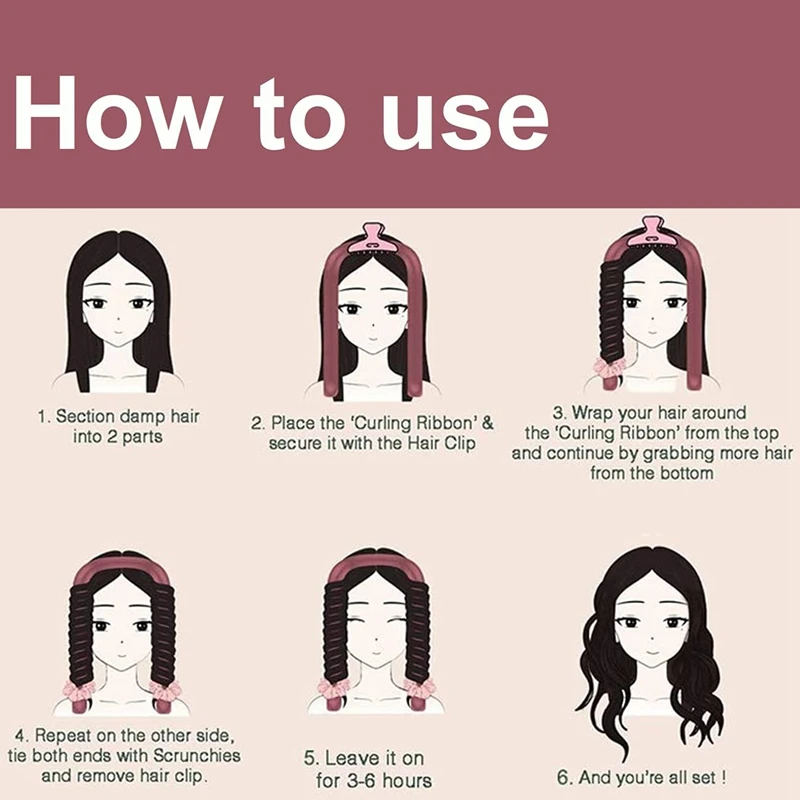 How to use

1. Section damp hair into 2 parts

2. Place the 'Curling Ribbon' & secure it with the Hair Clip

3. Wrap your hair around the 'Curling Ribbon' from the top and continue by grabbing more hair from the bottom

4. Repeat on the other side, tie both ends with Scrunchies and remove hair clip.

5. Leave it on for 3-6 hours

6. And you're all set !