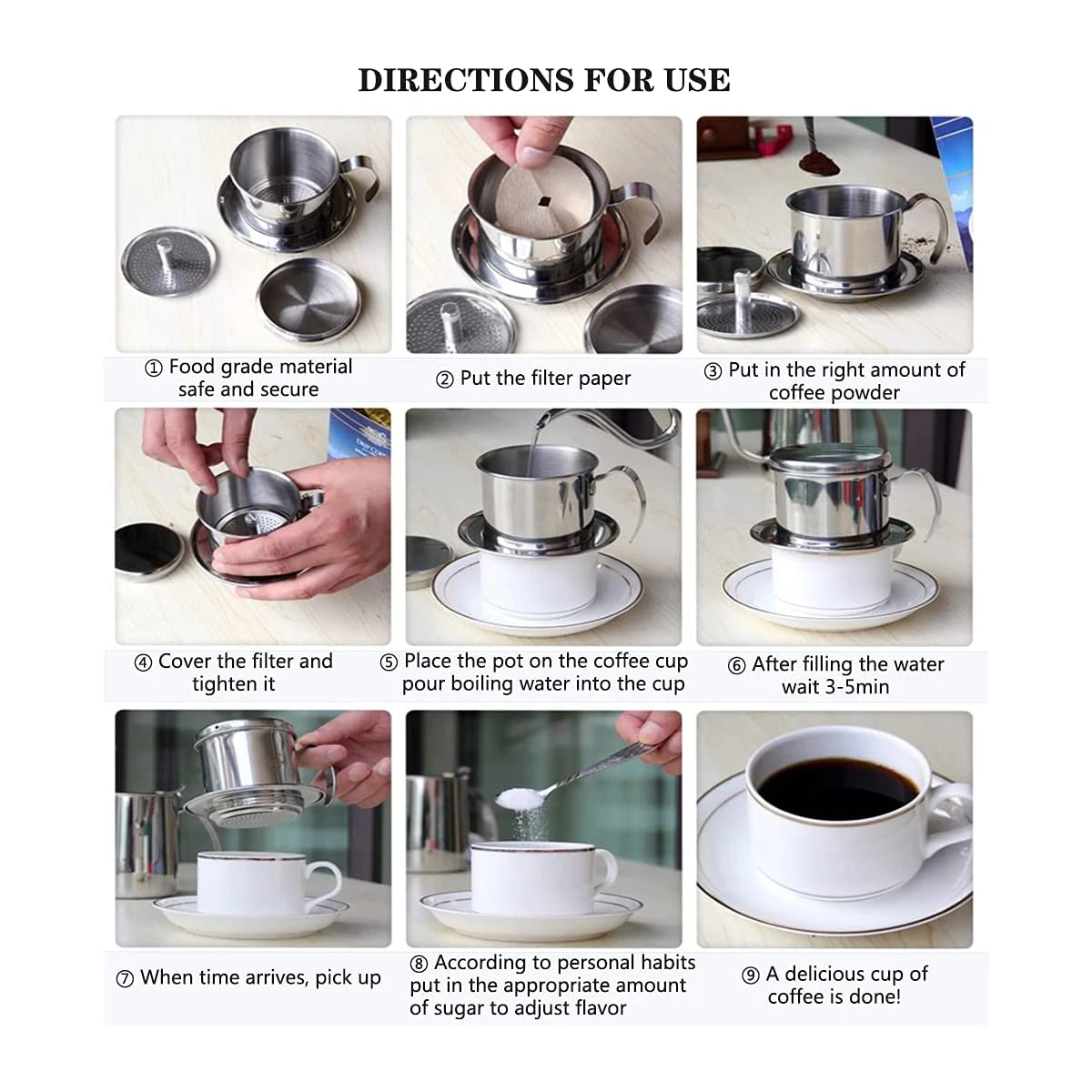 DIRECTIONS FOR USE

① Food grade material safe and secure

② Put the filter paper

③ Put in the right amount of coffee powder

④ Cover the filter and tighten it

⑤ Place the pot on the coffee cup pour boiling water into the cup

⑥ After filling the water wait 3-5min

⑦ When time arrives, pick up

⑧ According to personal habits put in the appropriate amount of sugar to adjust flavor

⑨ A delicious cup of coffee is done!