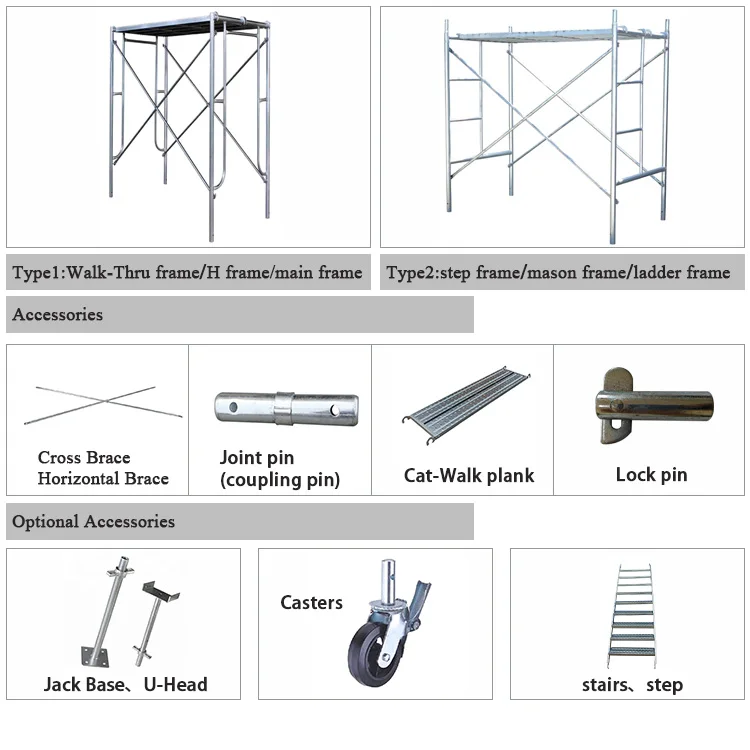 Type1:Walk-Thru frame/H frame/main frame

Type2:step frame/mason frame/ladder frame

Accessories

Cross Brace
Horizontal Brace

Joint pin
(coupling pin)

Cat-Walk plank

Lock pin

Optional Accessories

Jack Base、U-Head

Casters

stairs、step