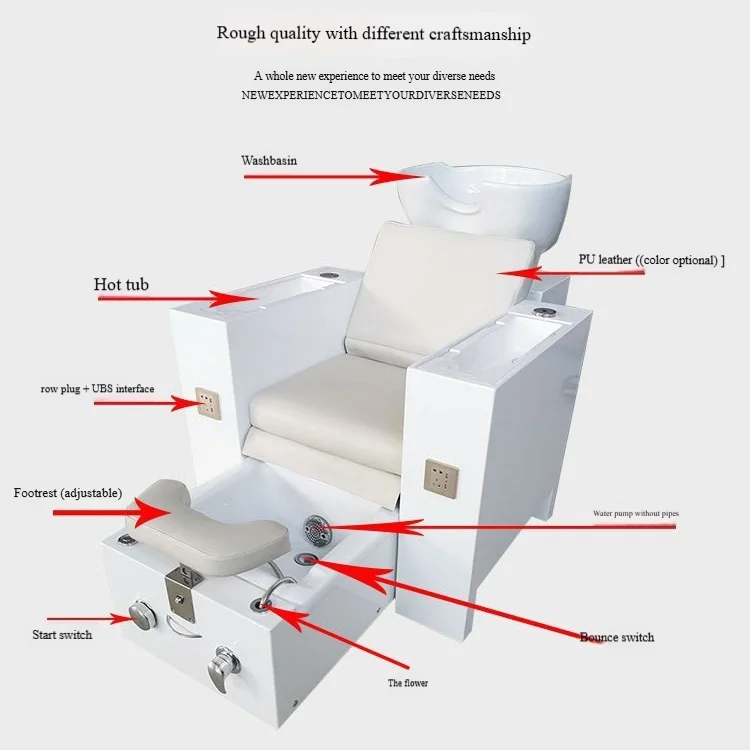 Rough quality with different craftsmanship

A whole new experience to meet your diverse needs
NEWEXPERIENCETOMEETYOURDIVERSENEEDS

Washbasin

PU leather ((color optional) ]

Hot tub

row plug + UBS interface

Footrest (adjustable)

Water pump without pipes

Start switch

Bounce switch

The flower