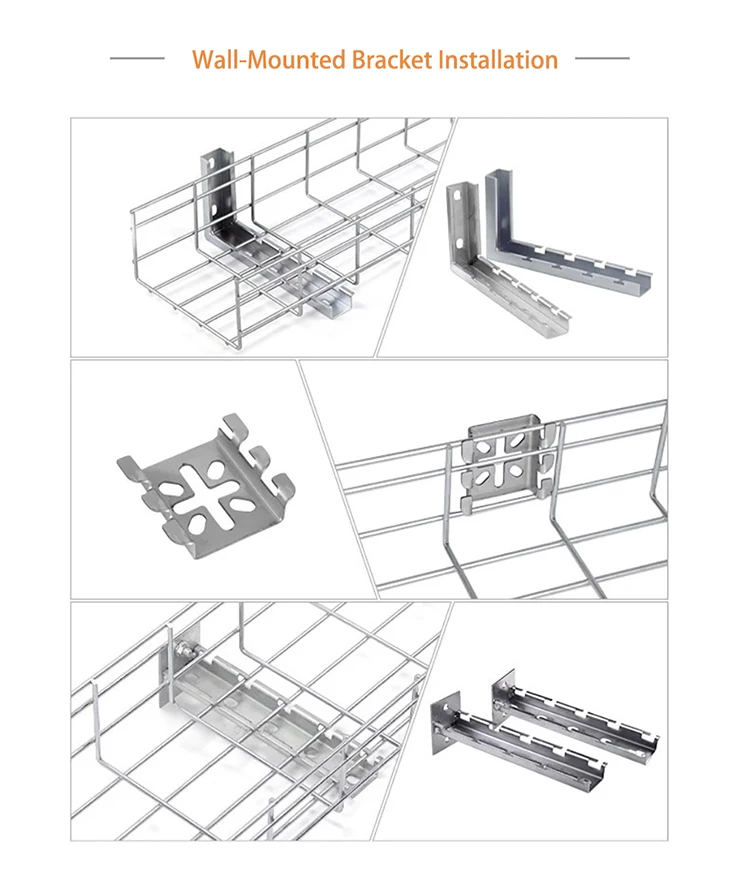 Wall-Mounted Bracket Installation