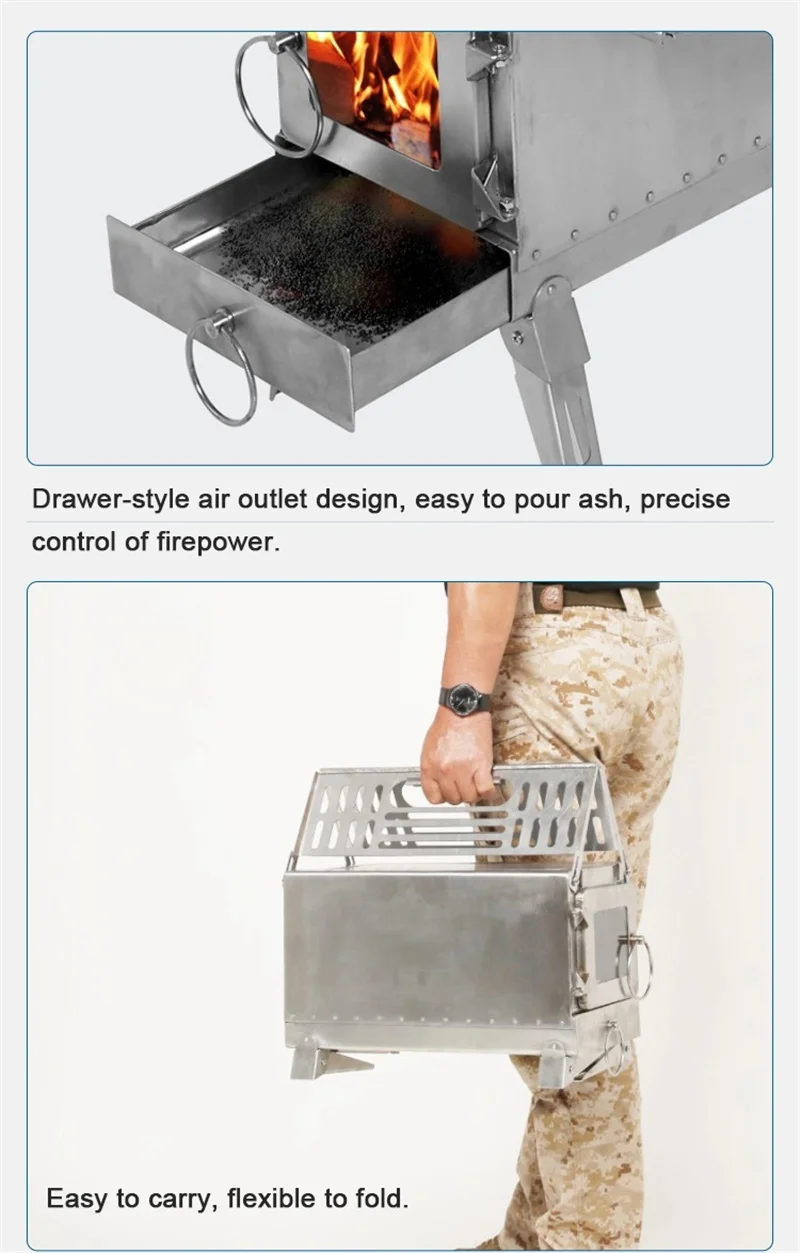 Drawer-style air outlet design, easy to pour ash, precise control of firepower.

Easy to carry, flexible to fold.