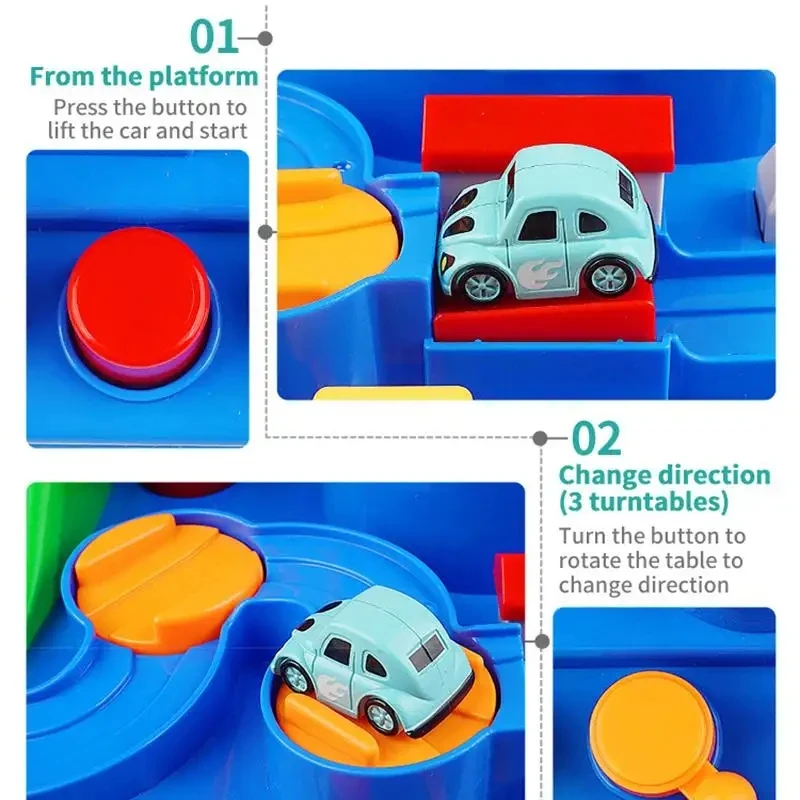 01

From the platform

Press the button to lift the car and start

02

Change direction (3 turntables)

Turn the button to rotate the table to change direction